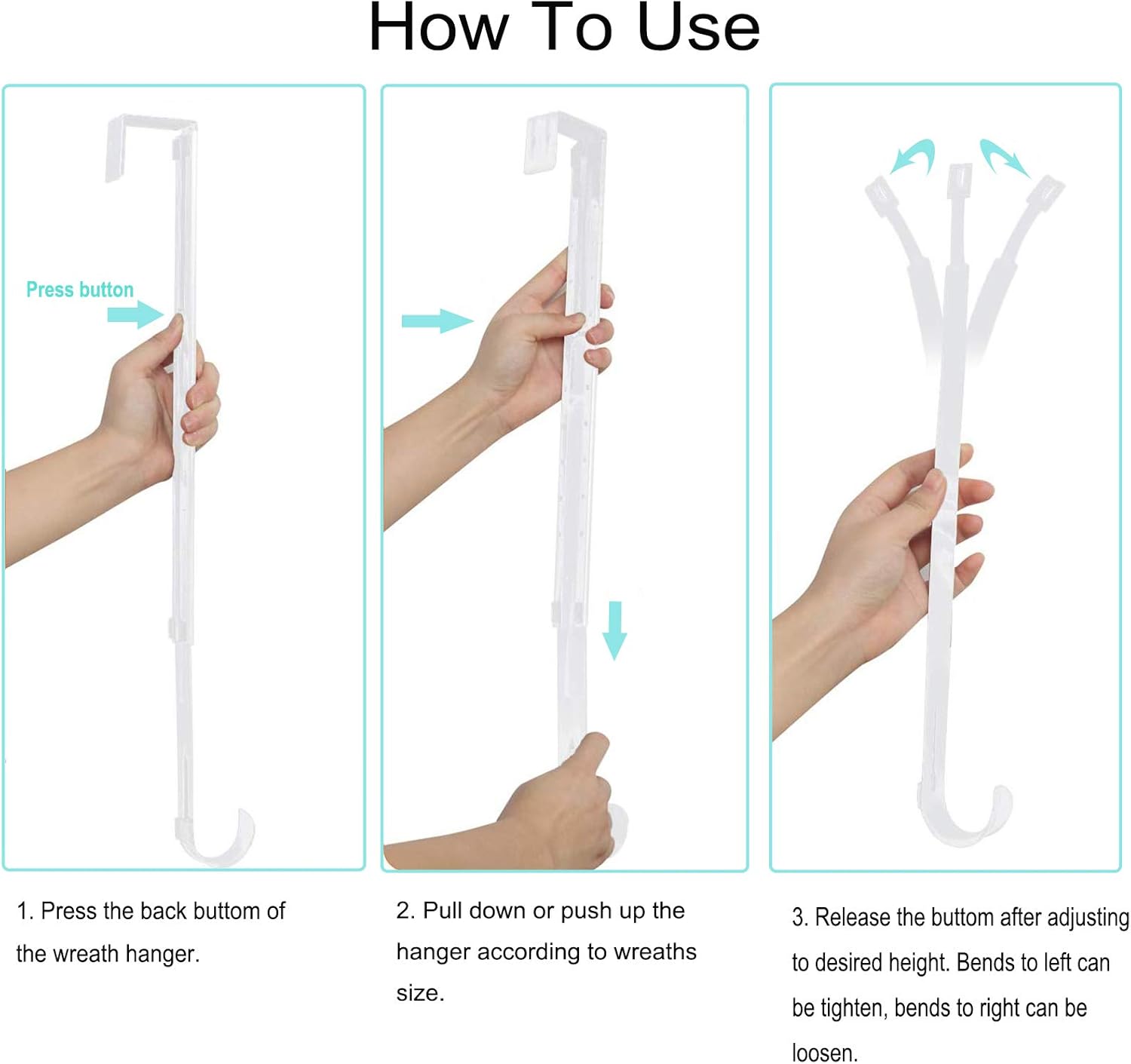 How To Use

Press button

1. Press the back buttom of the wreath hanger.

2. Pull down or push up the hanger according to wreaths size.

3. Release the buttom after adjusting to desired height. Bends to left can be tighten, bends to right can be loosen.