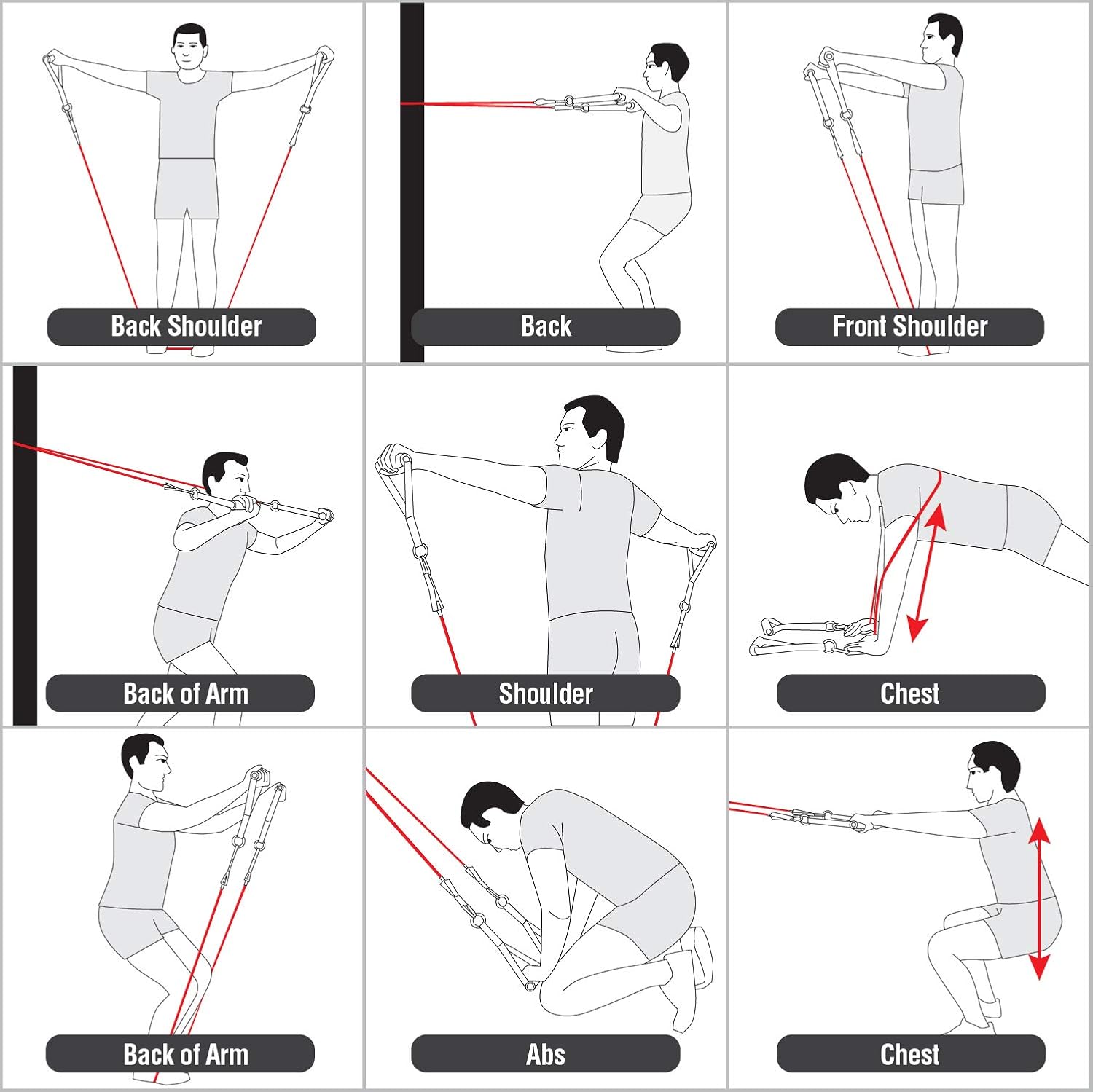 Back Shoulder

Back

Front Shoulder

Back of Arm

Shoulder

Chest

Back of Arm

Abs

Chest