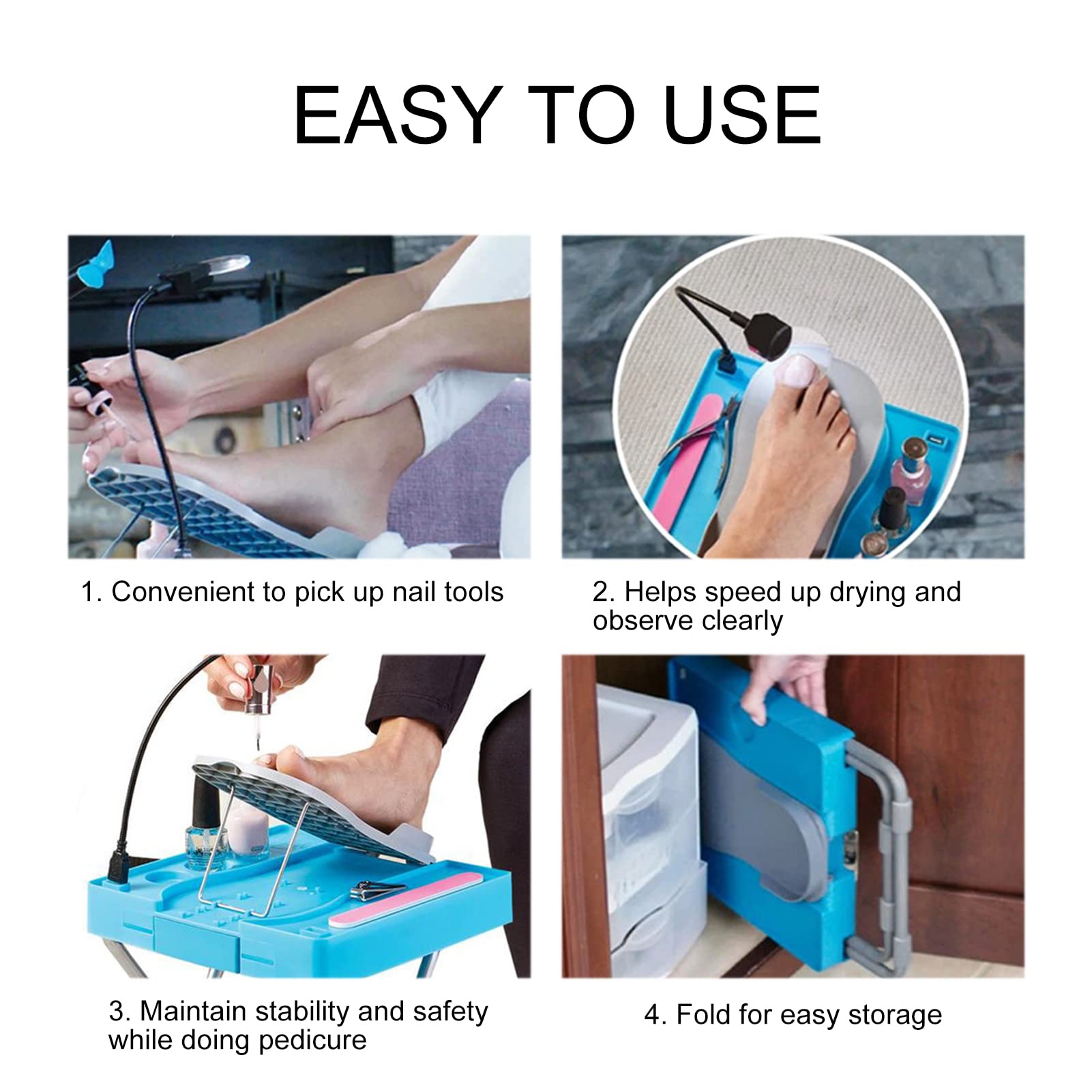 EASY TO USE

1. Convenient to pick up nail tools

2. Helps speed up drying and observe clearly

3. Maintain stability and safety while doing pedicure

4. Fold for easy storage