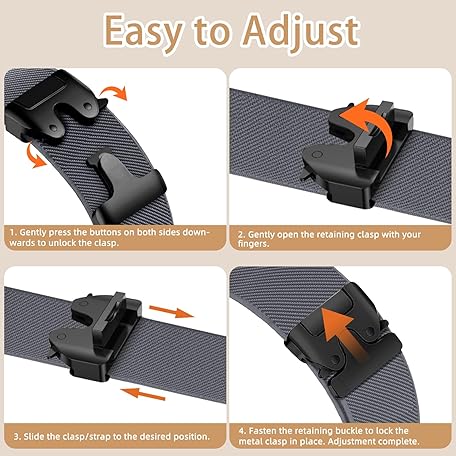 Easy to Adjust

1. Gently press the buttons on both sides downwards to unlock the clasp.

2. Gently open the retaining clasp with your fingers.

3. Slide the clasp/strap to the desired position.

4. Fasten the retaining buckle to lock the metal clasp in place. Adjustment complete.