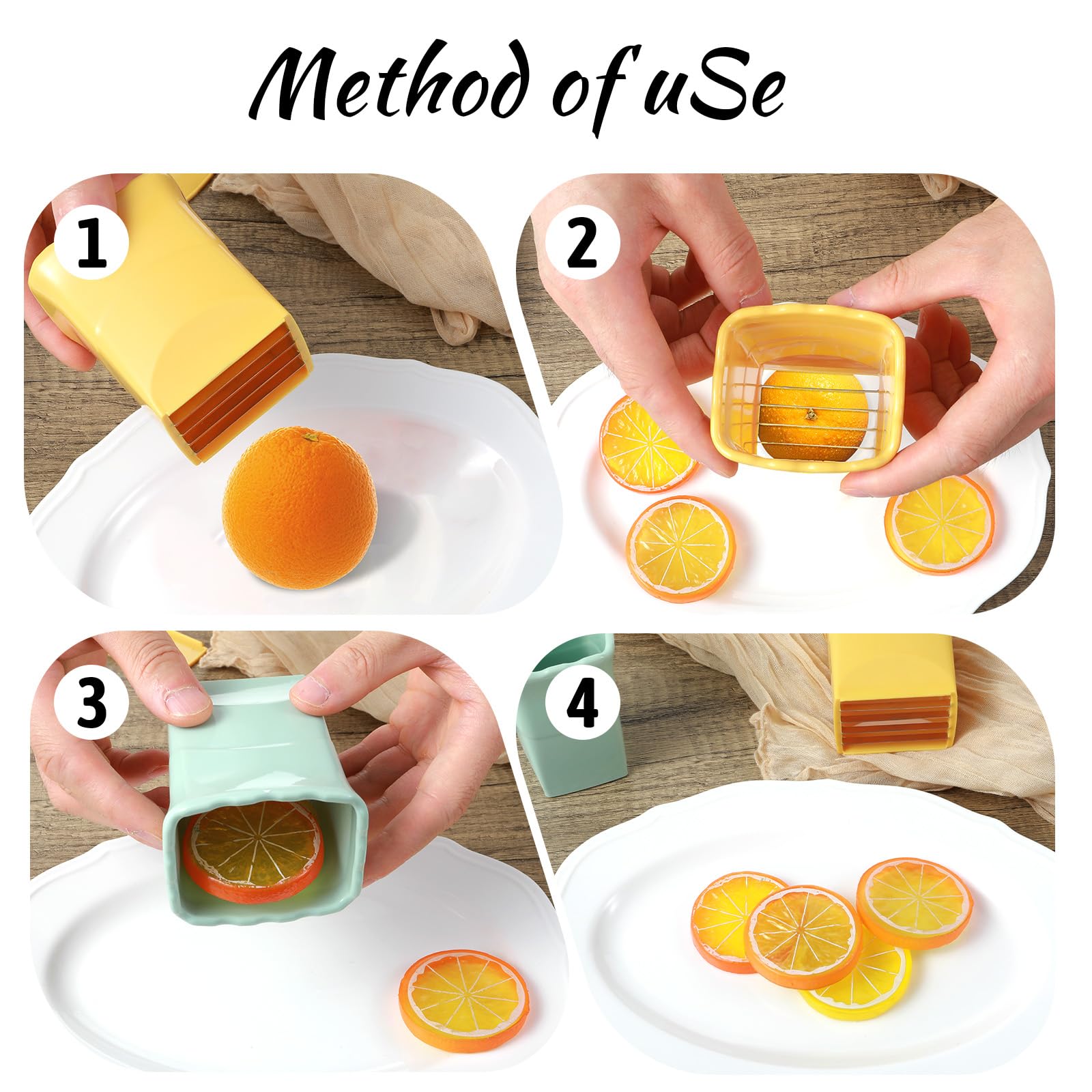 Method of uSe

1

2

3

4