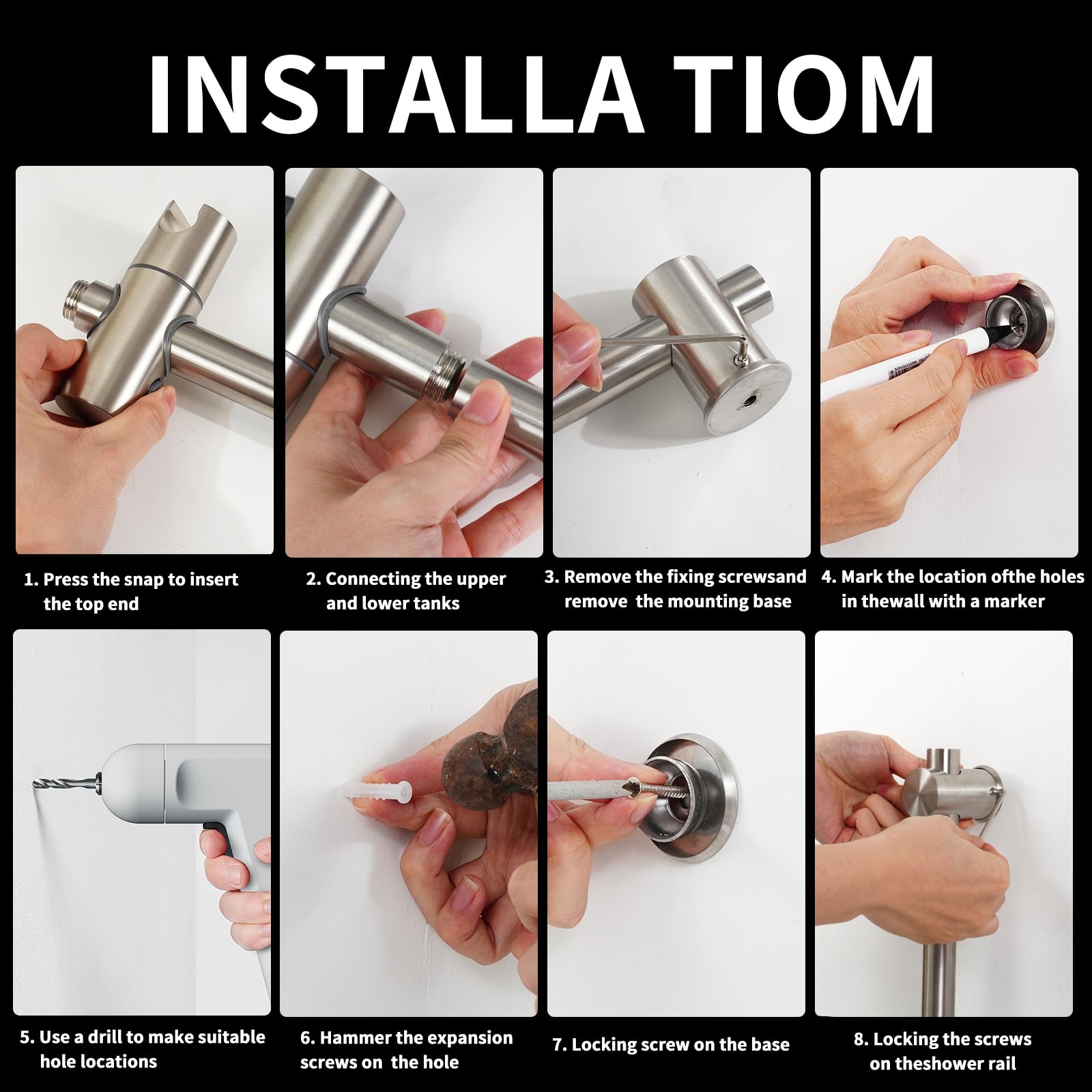 INSTALLA TIOM

1. Press the snap to insert the top end

2. Connecting the upper and lower tanks

3. Remove the fixing screwsand remove the mounting base

4. Mark the location ofthe holes in thewall with a marker

5. Use a drill to make suitable hole locations

6. Hammer the expansion screws on the hole

7. Locking screw on the base

8. Locking the screws on theshower rail