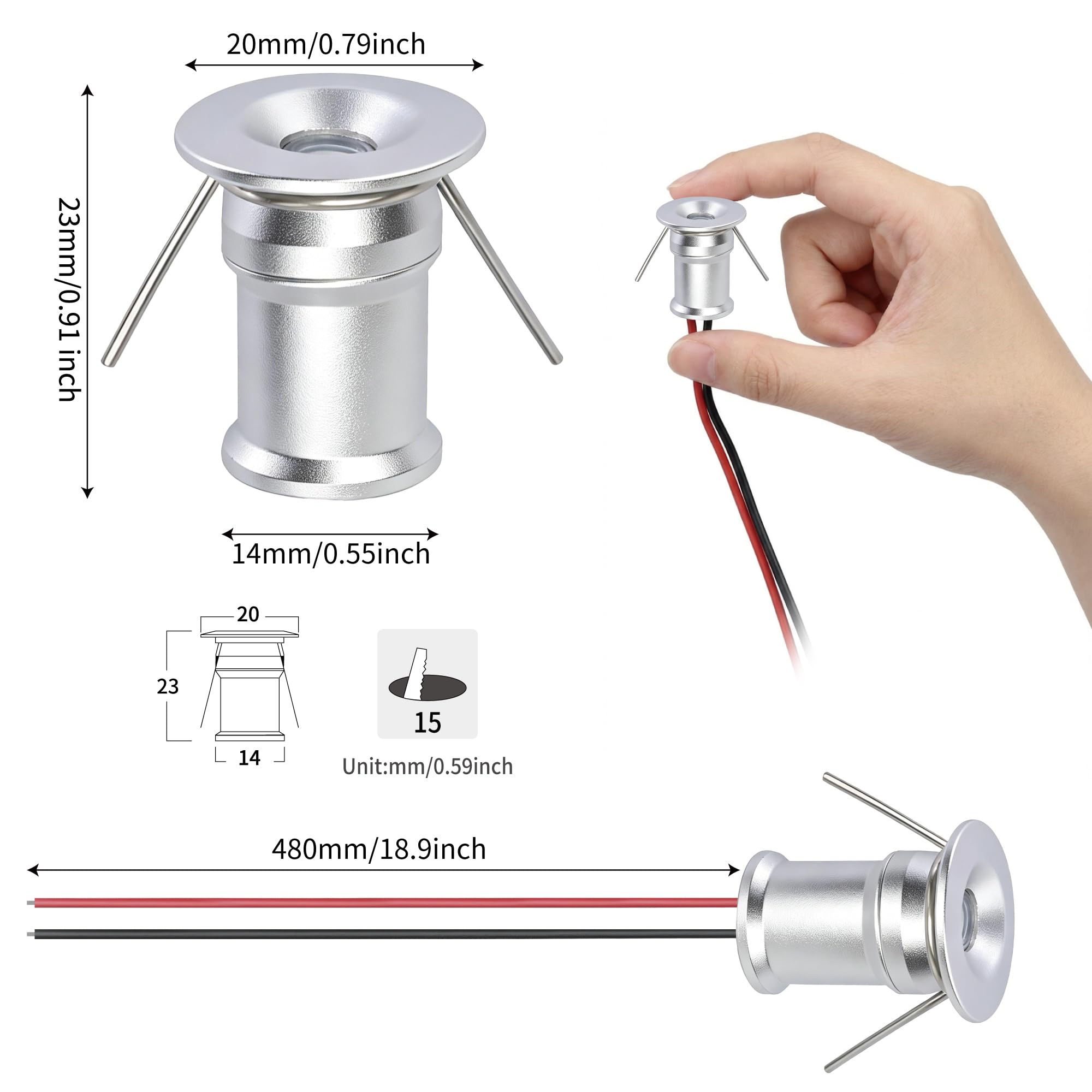 20mm/0.79inch

23mm/0.91 inch

14mm/0.55inch

20

23

14

15

Unit:mm/0.59inch

480mm/18.9inch