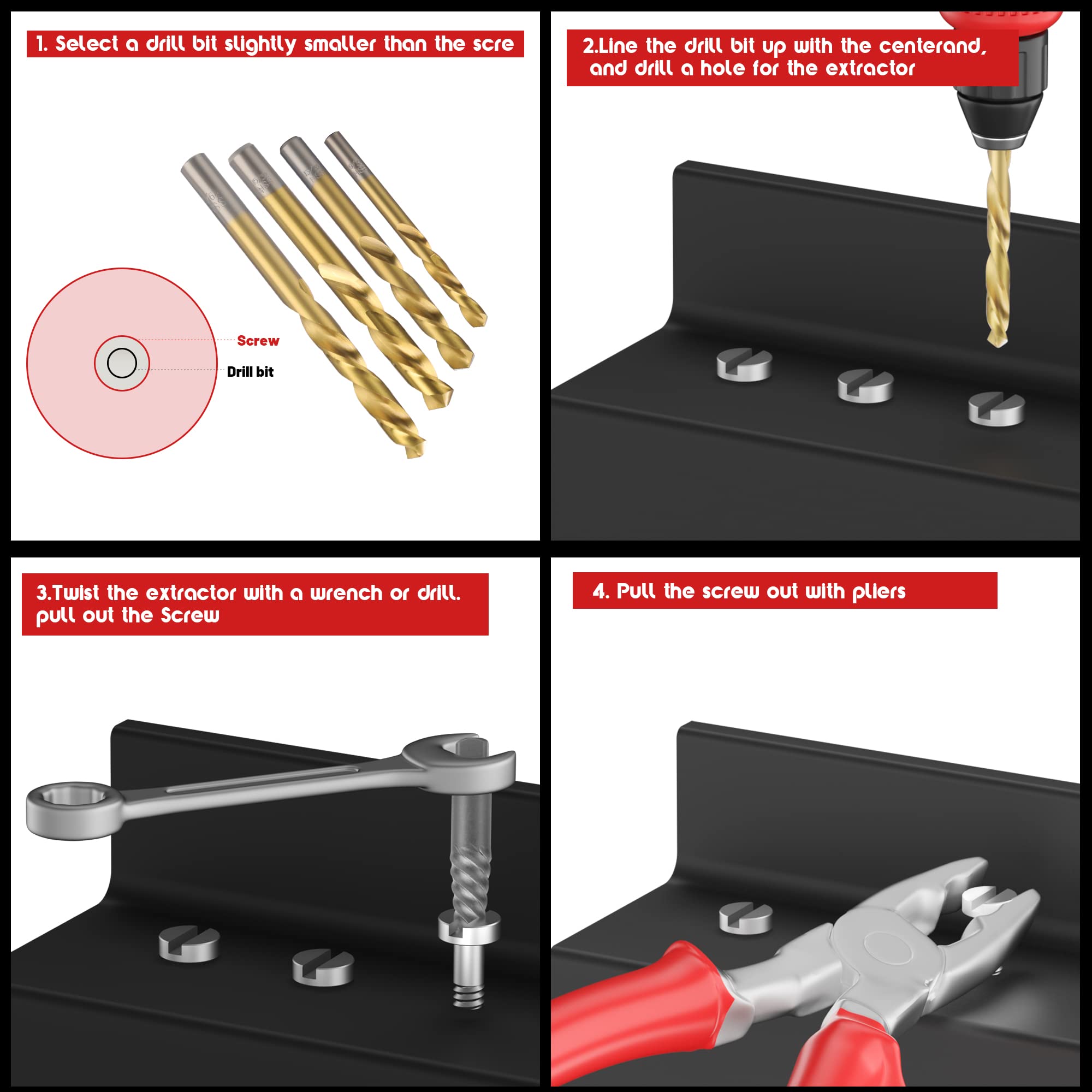 1. Select a drill bit slightly smaller than the scre

Screw

Drill bit

2.Line the drill bit up with the centerand, and drill a hole for the extractor

3.Twist the extractor with a wrench or drill. pull out the Screw

4. Pull the screw out with pliers