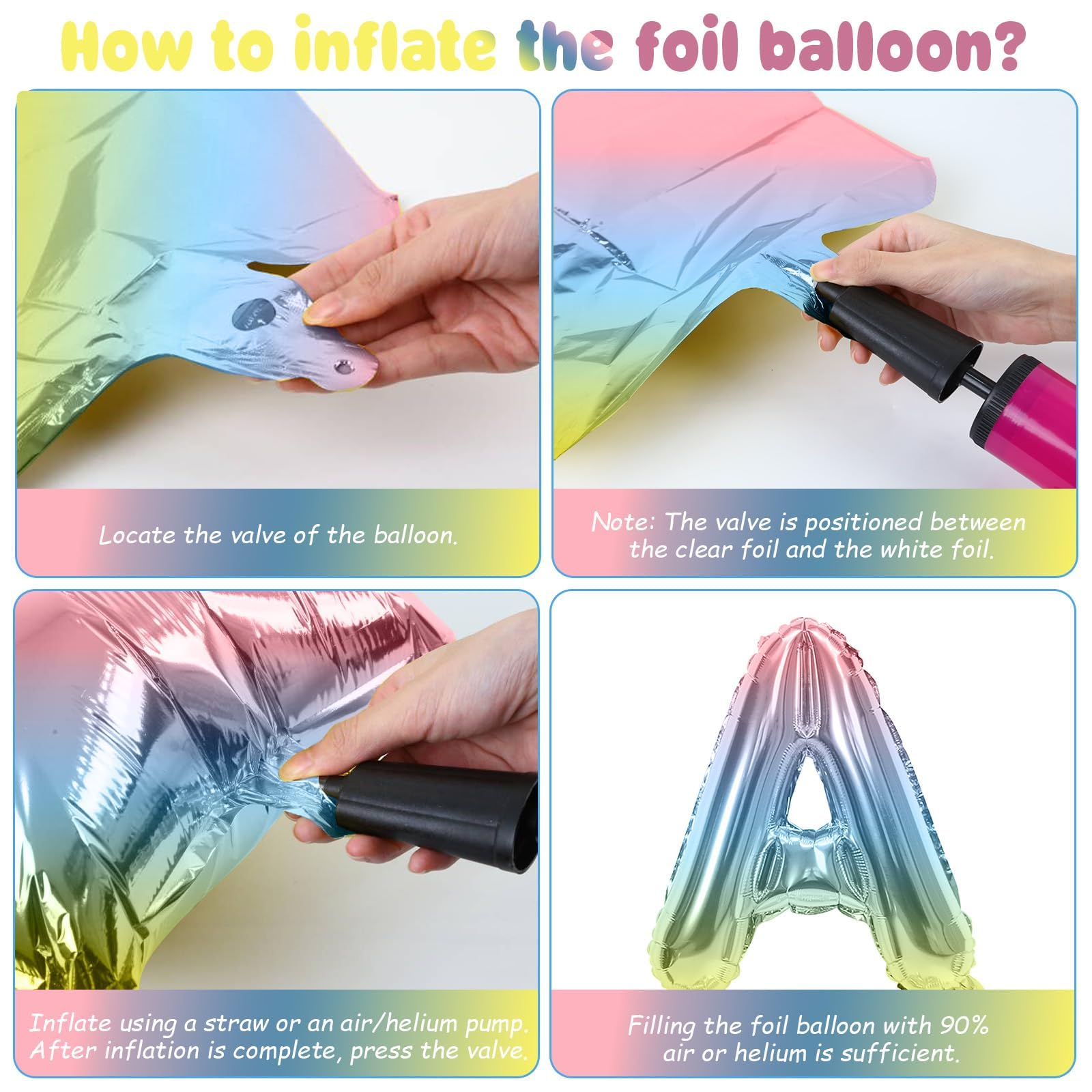 How to inflate the foil balloon?

Locate the valve of the balloon.

Note: The valve is positioned between the clear foil and the white foil.

Inflate using a straw or an air/helium pump. After inflation is complete, press the valve.

Filling the foil balloon with 90% air or helium is sufficient.