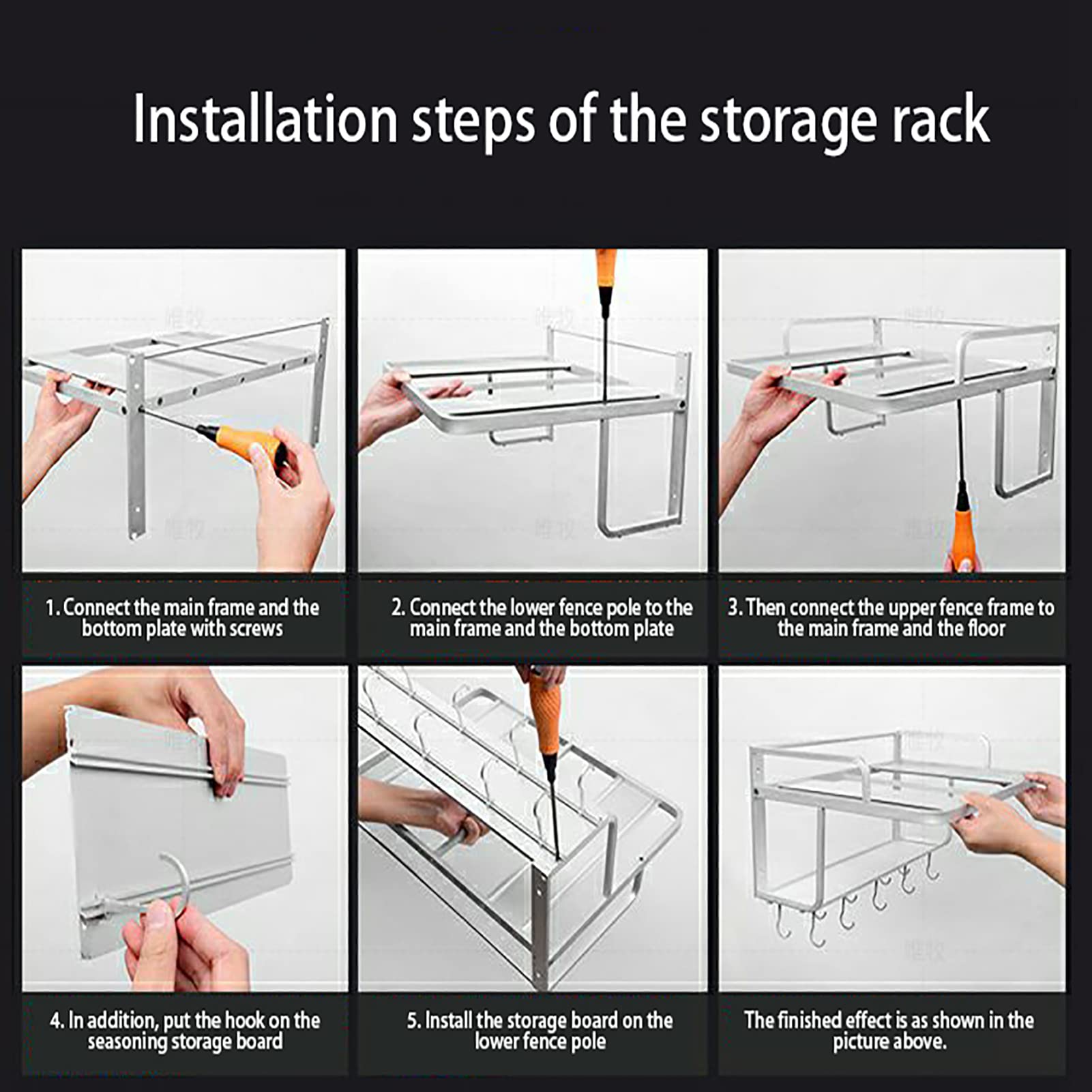 Installation steps of the storage rack

1. Connect the main frame and the bottom plate with screws

2. Connect the lower fence pole to the main frame and the bottom plate

3. Then connect the upper fence frame to the main frame and the floor

4. In addition, put the hook on the seasoning storage board

5. Install the storage board on the lower fence pole

The finished effect is as shown in the picture above.