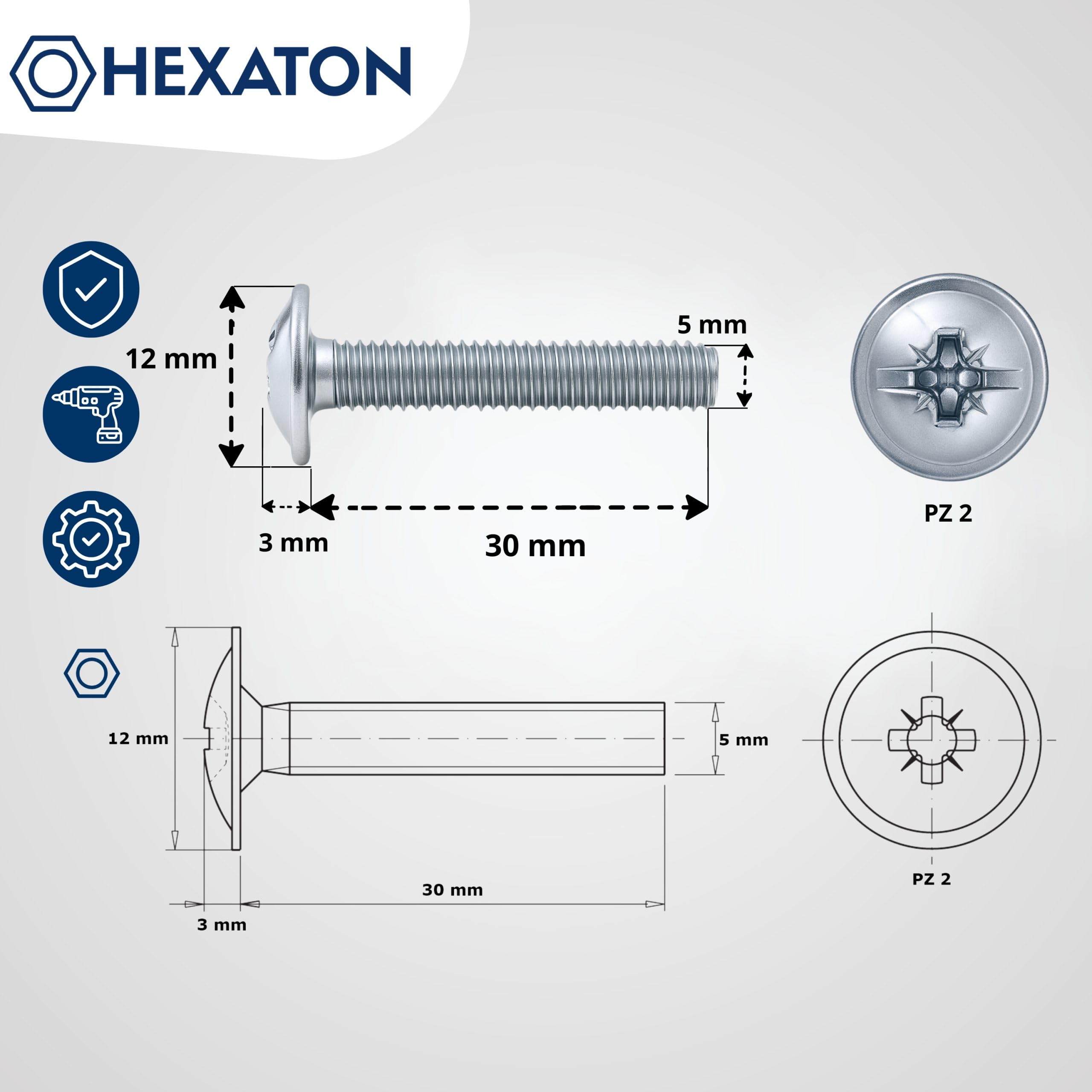 HEXATON

12 mm

5 mm

3 mm

30 mm

PZ 2

12 mm

5 mm

30 mm

3 mm

PZ 2