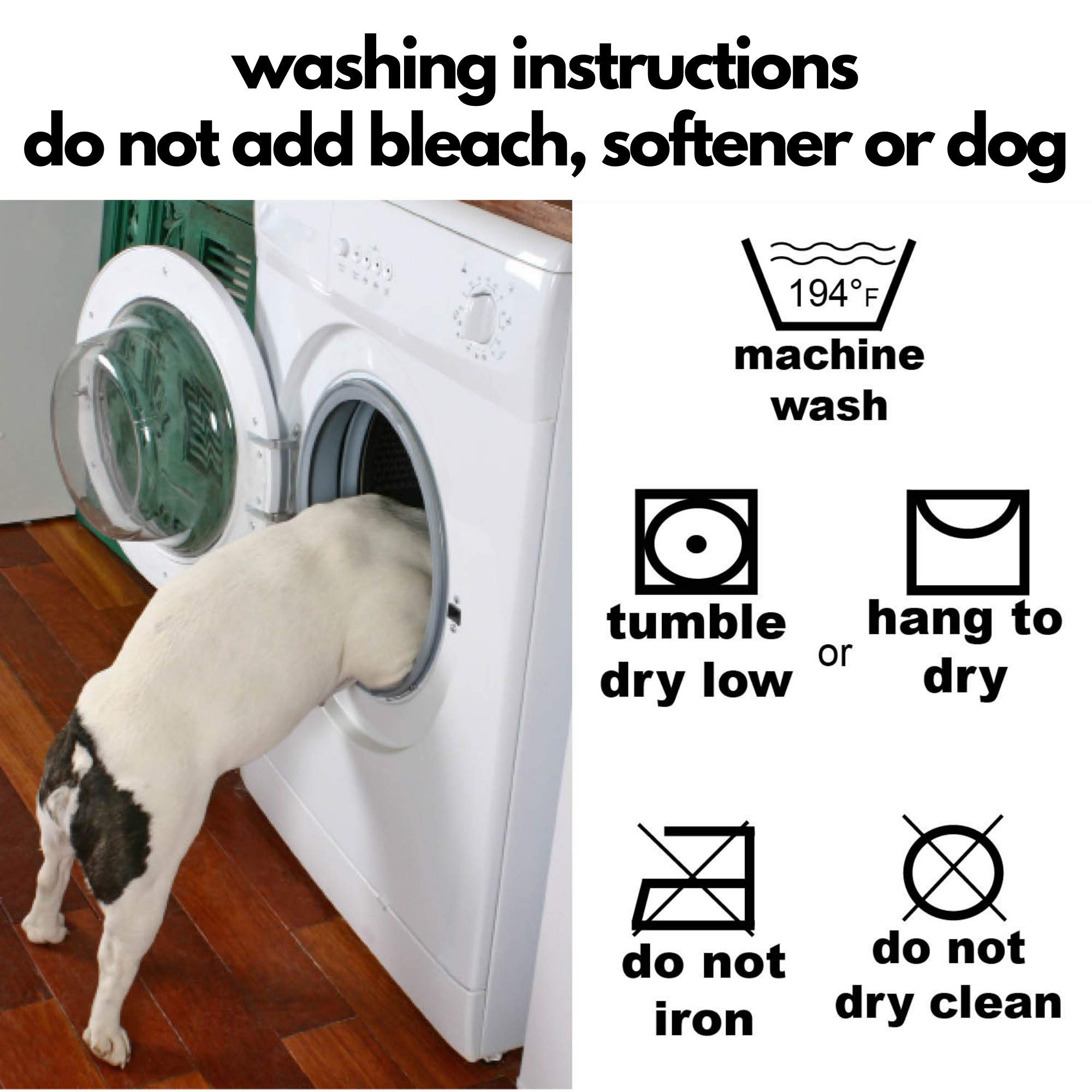 washing instructions
do not add bleach, softener or dog

194°F
machine wash

tumble dry low

or

hang to dry

do not iron

do not dry clean