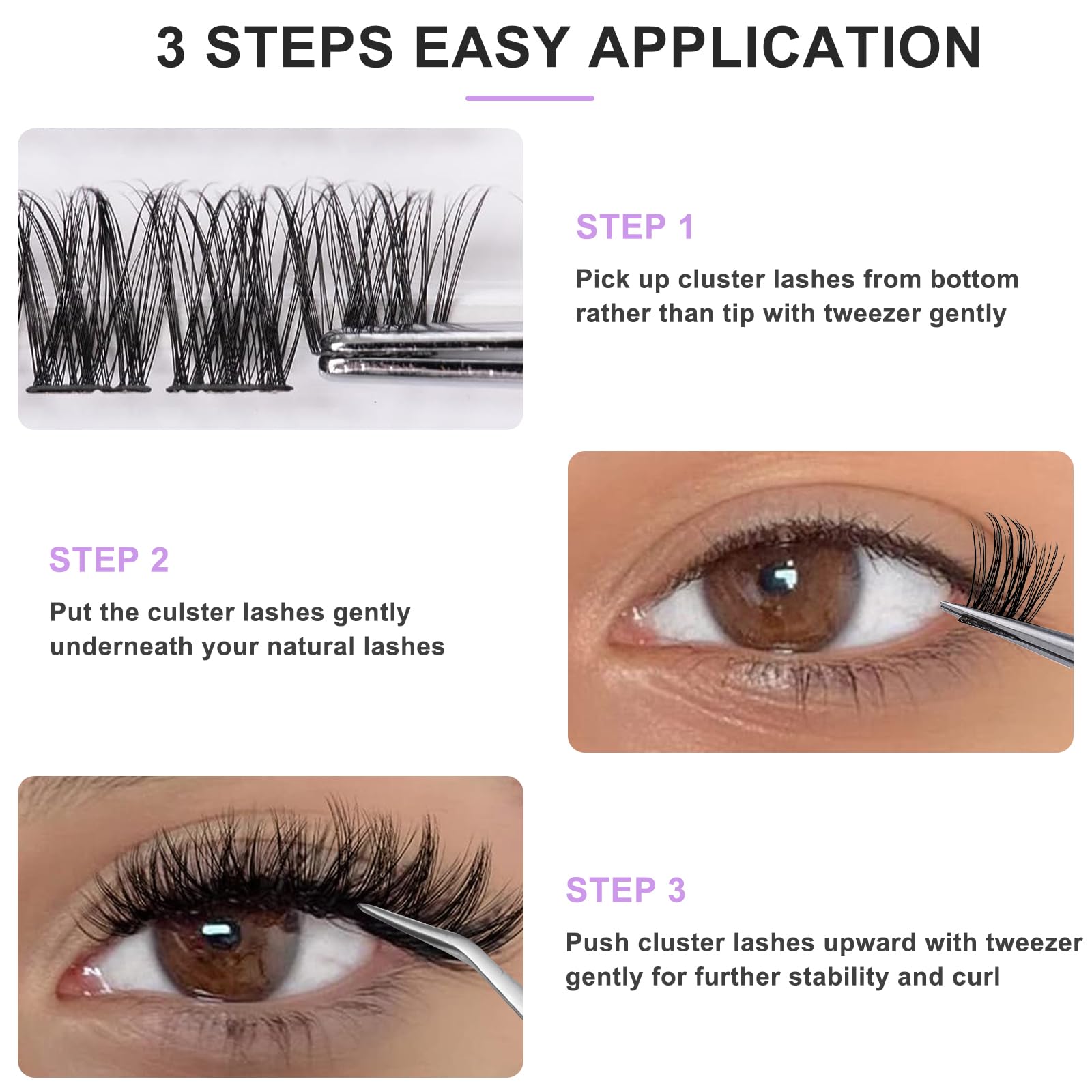 3 STEPS EASY APPLICATION

STEP 1

Pick up cluster lashes from bottom rather than tip with tweezer gently

STEP 2

Put the culster lashes gently underneath your natural lashes

STEP 3

Push cluster lashes upward with tweezer gently for further stability and curl