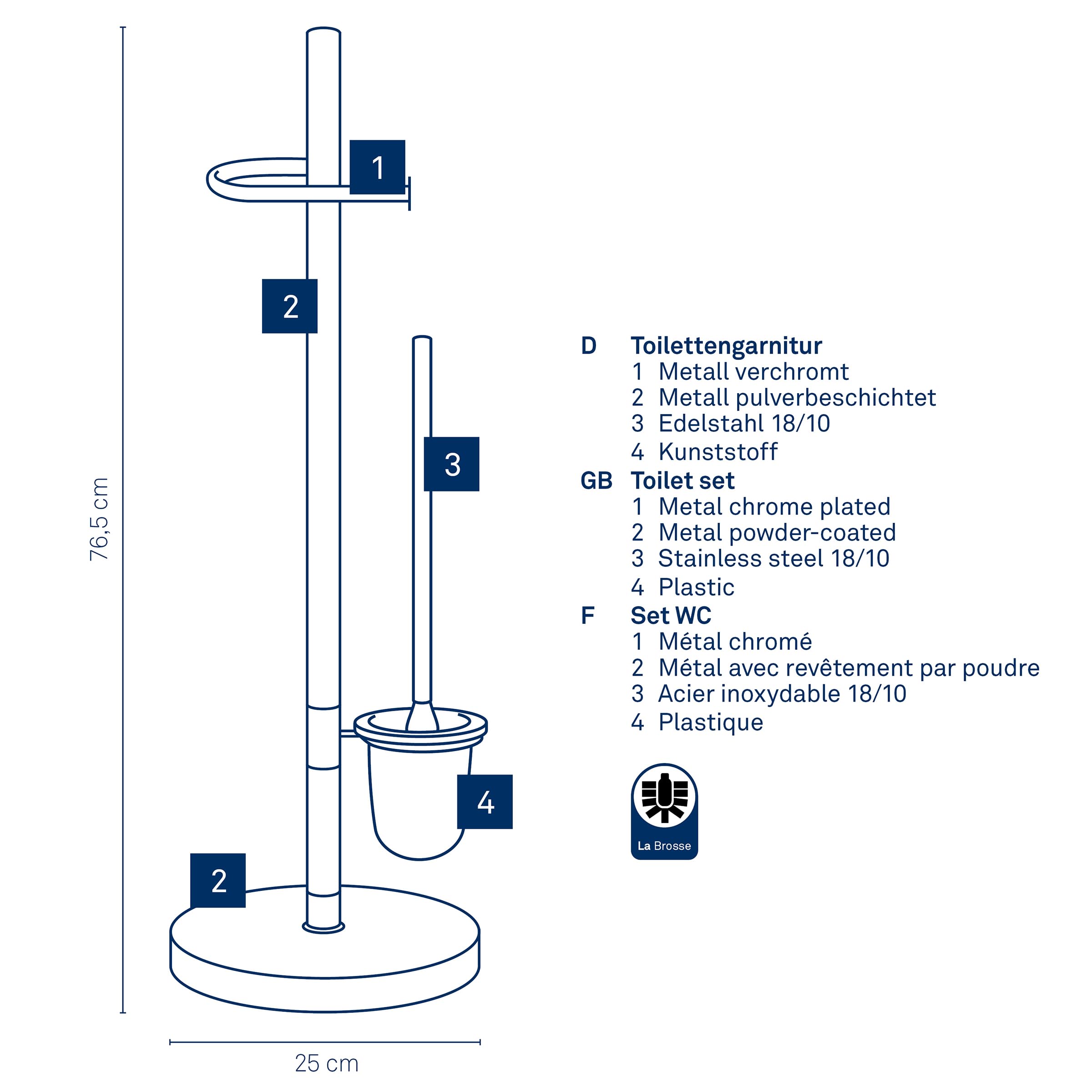 76,5 cm

1

2

3

4

2

25 cm

D Toilettengarnitur
1 Metall verchromt
2 Metall pulverbeschichtet
3 Edelstahl 18/10
4 Kunststoff

GB Toilet set
1 Metal chrome plated
2 Metal powder-coated
3 Stainless steel 18/10
4 Plastic

F Set WC
1 Métal chromé
2 Métal avec revêtement par poudre
3 Acier inoxydable 18/10
4 Plastique

La Brosse