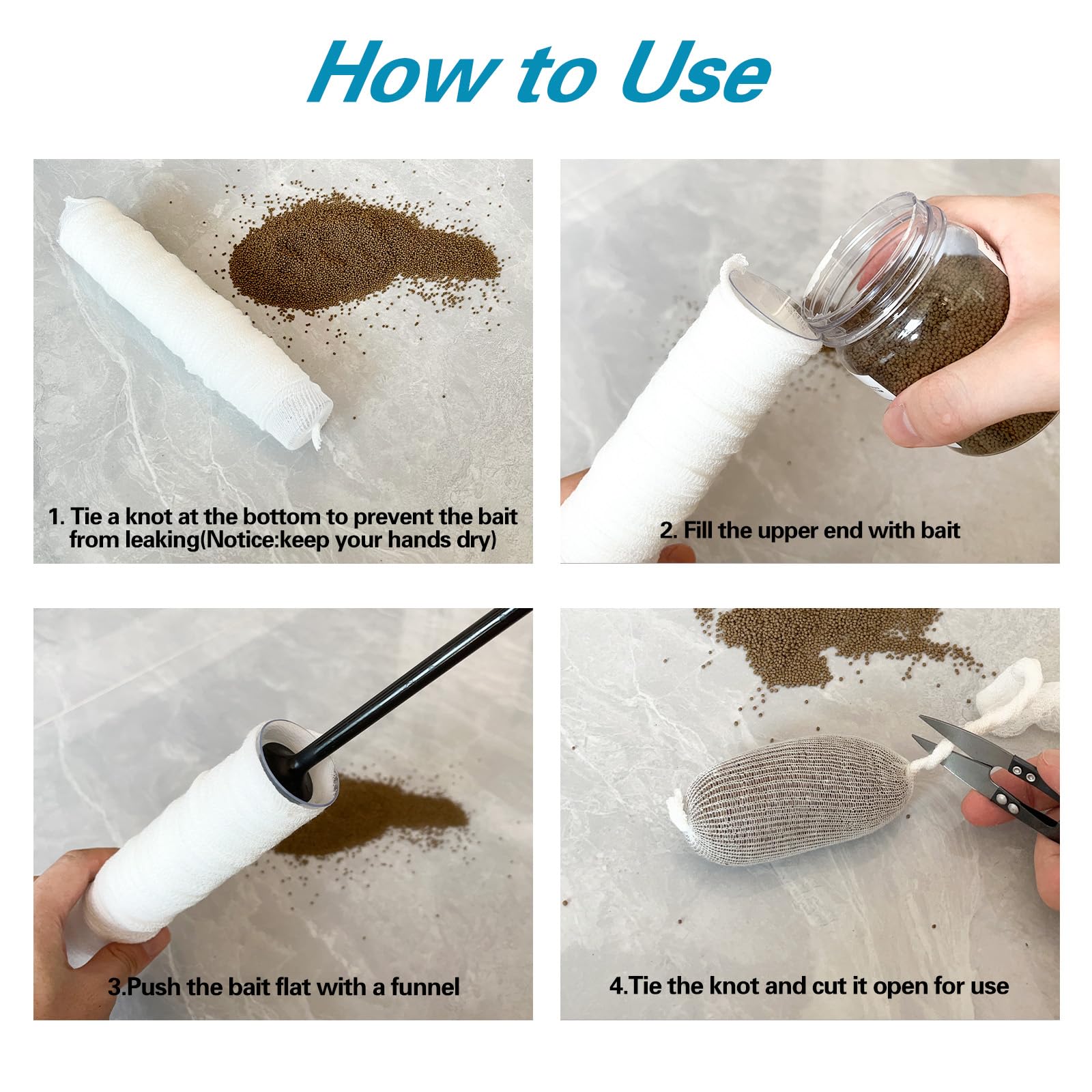 How to Use

1. Tie a knot at the bottom to prevent the bait from leaking(Notice:keep your hands dry)

2. Fill the upper end with bait

3.Push the bait flat with a funnel

4.Tie the knot and cut it open for use