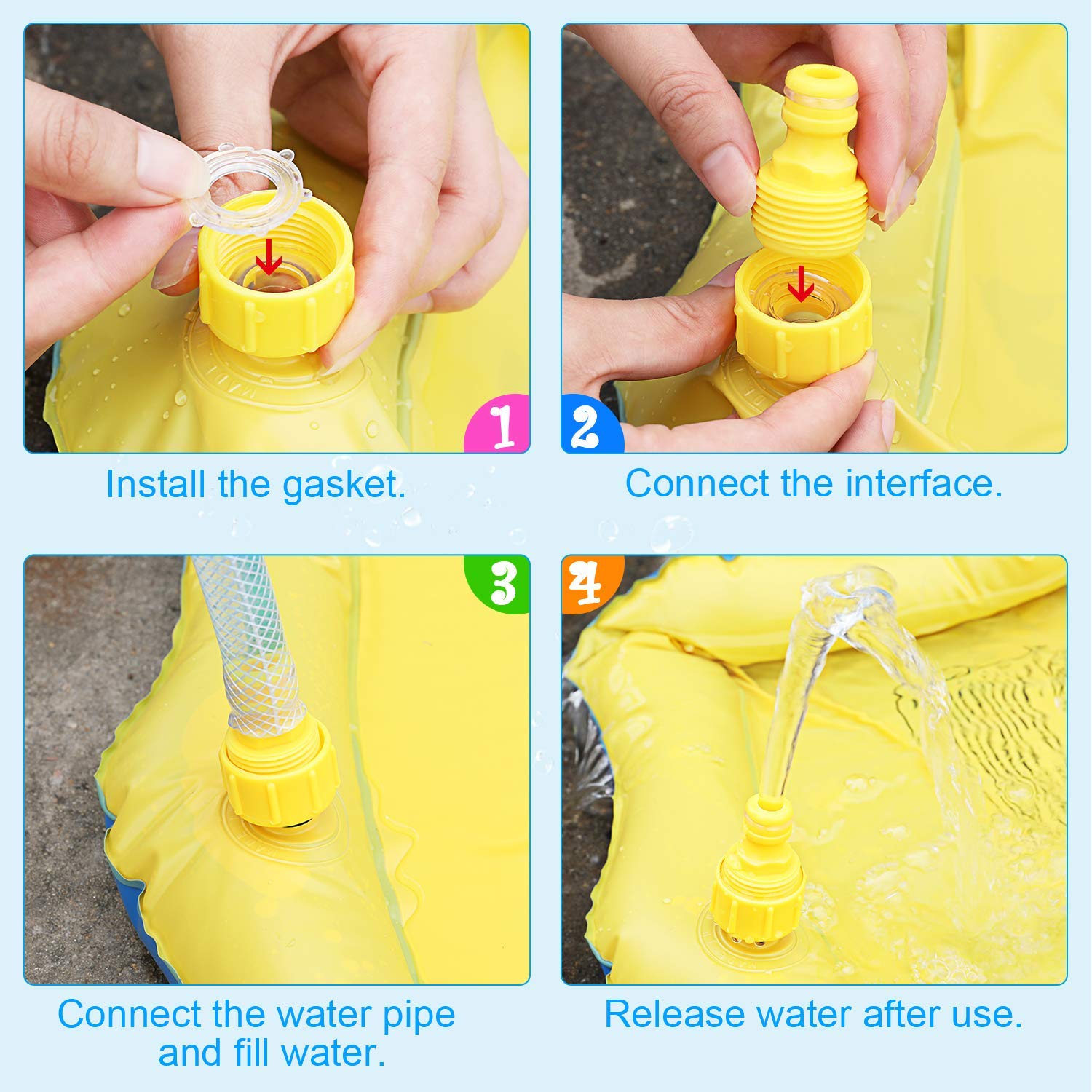 1

Install the gasket.

2

Connect the interface.

3

Connect the water pipe and fill water.

4

Release water after use.