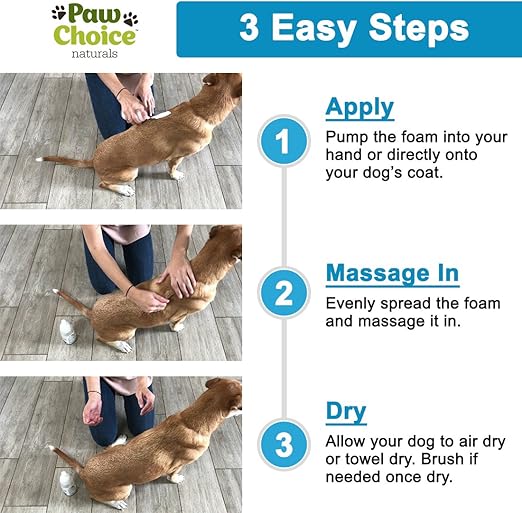 Paw Choice naturals

3 Easy Steps

1
Apply
Pump the foam into your hand or directly onto your dog's coat.

2
Massage In
Evenly spread the foam and massage it in.

3
Dry
Allow your dog to air dry or towel dry. Brush if needed once dry.