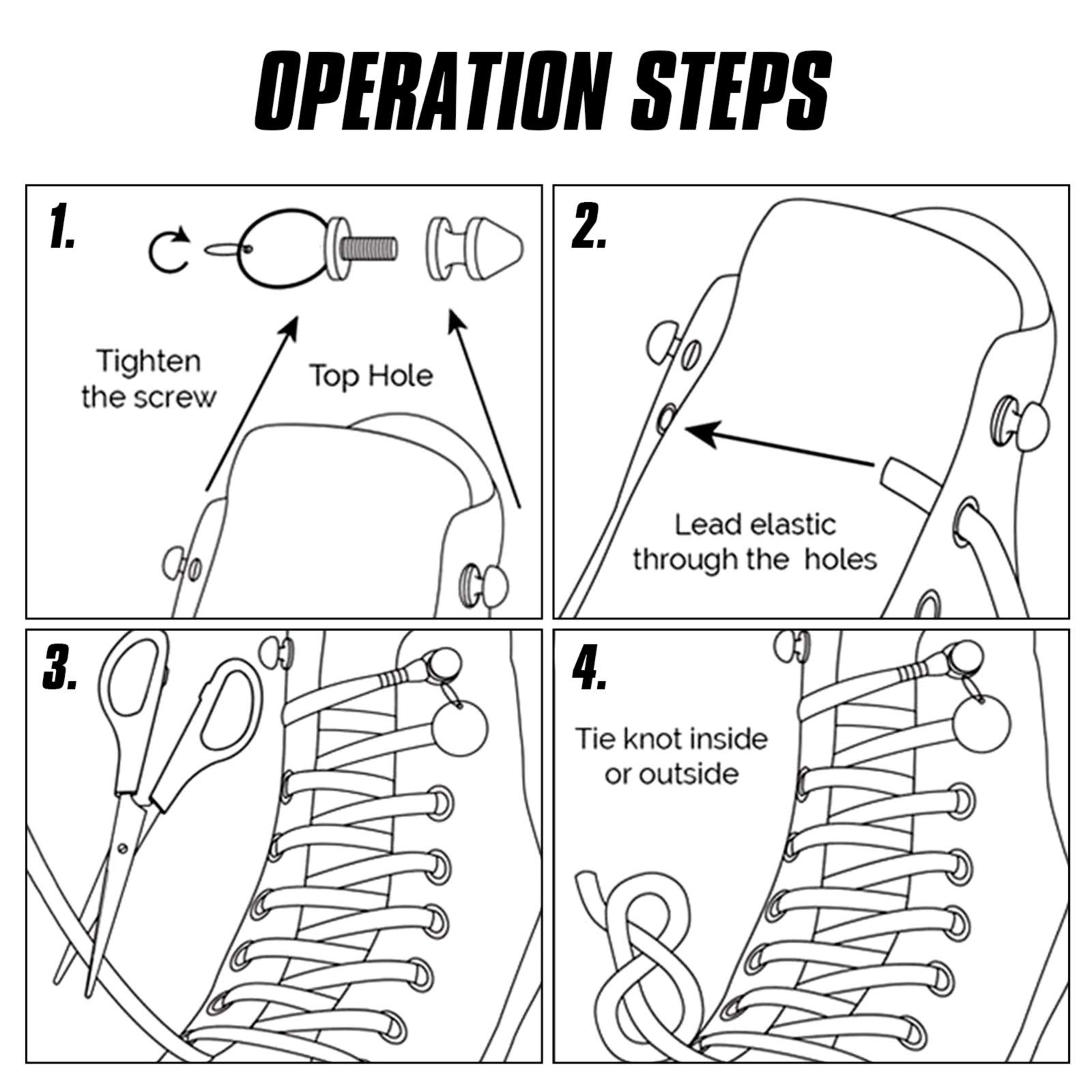 OPERATION STEPS

1.

Tighten the screw

Top Hole

2.

Lead elastic through the holes

3.

4.

Tie knot inside or outside