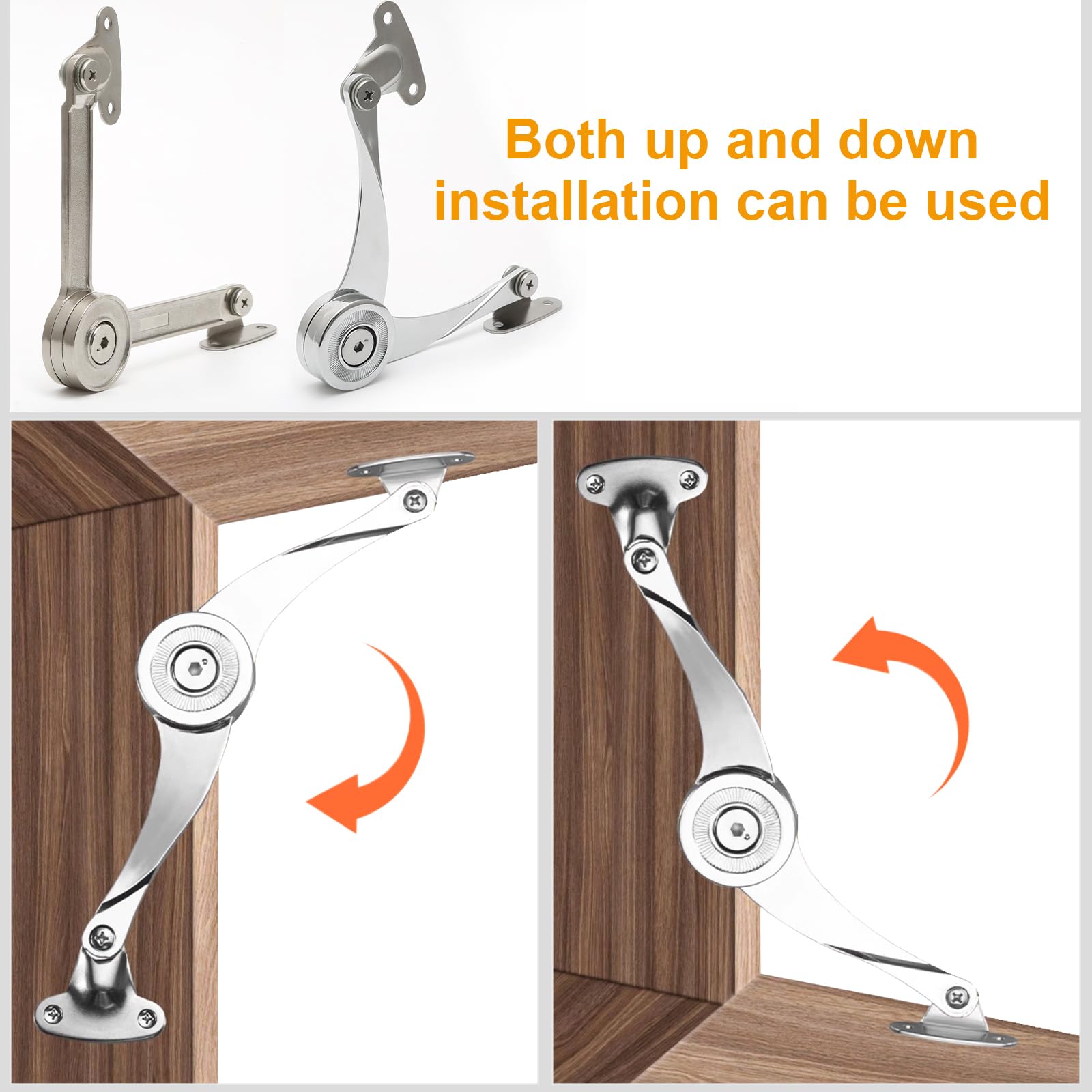 Both up and down installation can be used