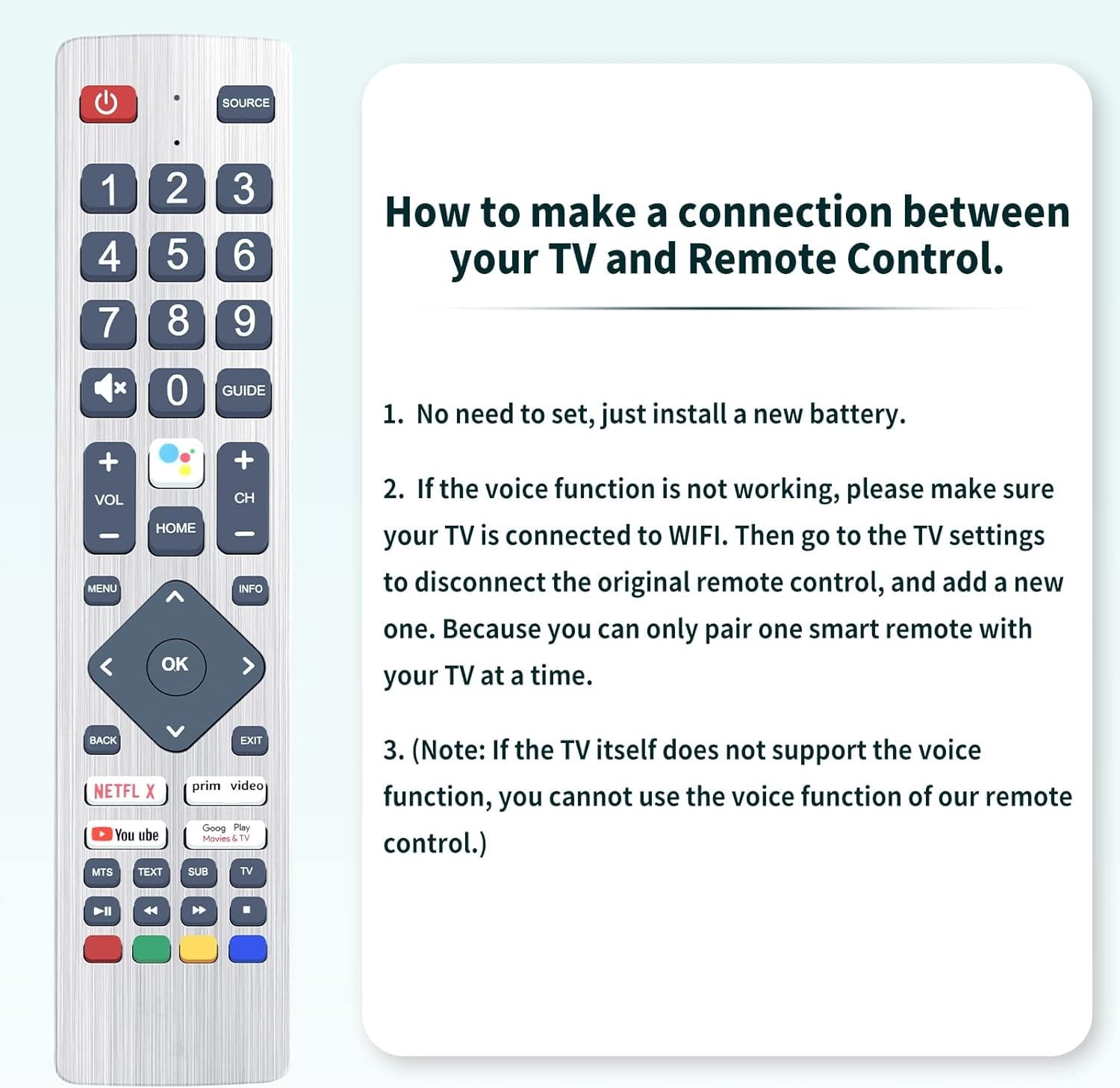 SOURCE

1 2 3
4 5 6
7 8 9
0 GUIDE

+ VOL − HOME + CH −

MENU INFO

OK

BACK EXIT

NETFL X prim video

You ube Goog Play Movies & TV

MTS TEXT SUB TV

How to make a connection between your TV and Remote Control.

1. No need to set, just install a new battery.

2. If the voice function is not working, please make sure your TV is connected to WIFI. Then go to the TV settings to disconnect the original remote control, and add a new one. Because you can only pair one smart remote with your TV at a time.

3. (Note: If the TV itself does not support the voice function, you cannot use the voice function of our remote control.)