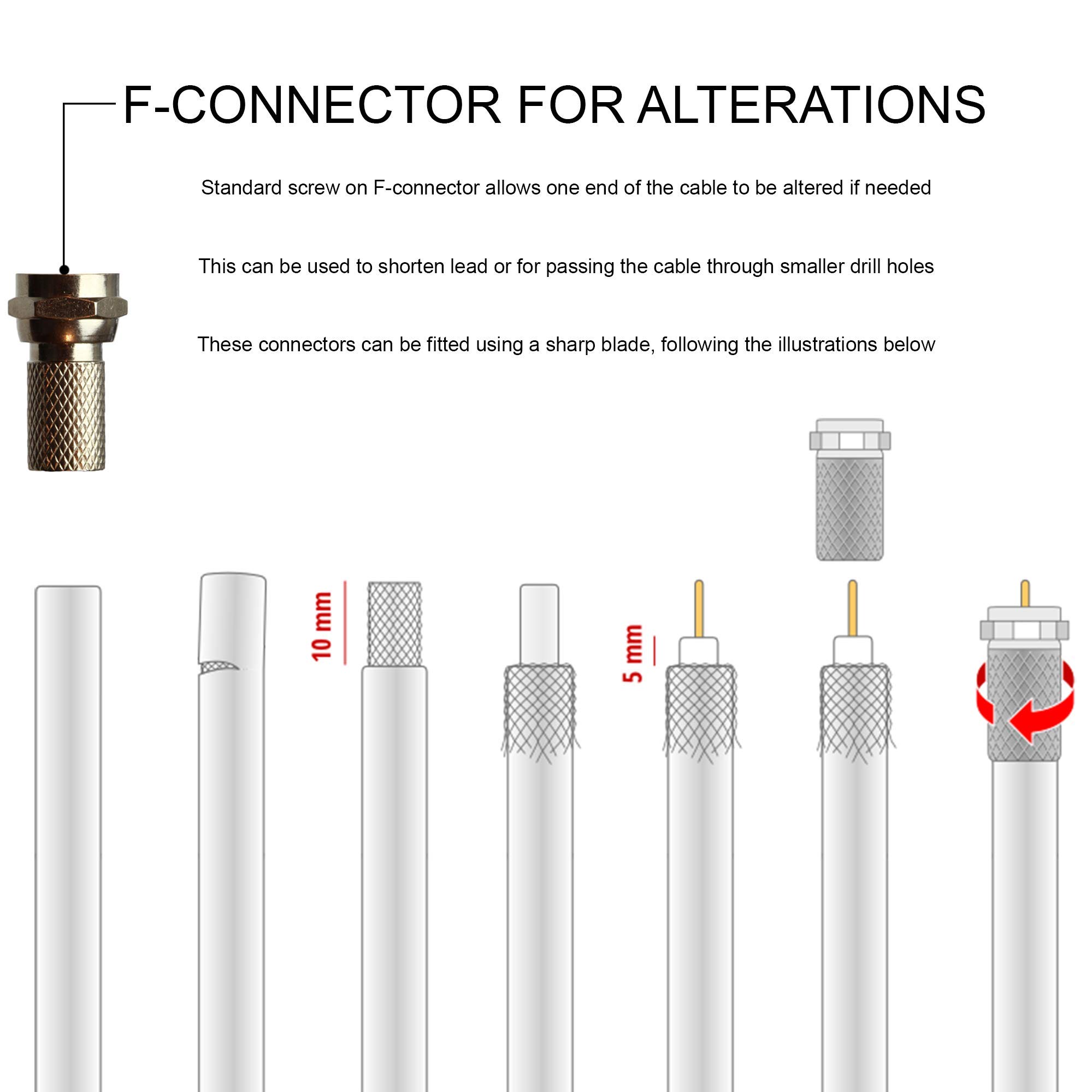 F-CONNECTOR FOR ALTERATIONS

Standard screw on F-connector allows one end of the cable to be altered if needed

This can be used to shorten lead or for passing the cable through smaller drill holes

These connectors can be fitted using a sharp blade, following the illustrations below

10 mm

5 mm