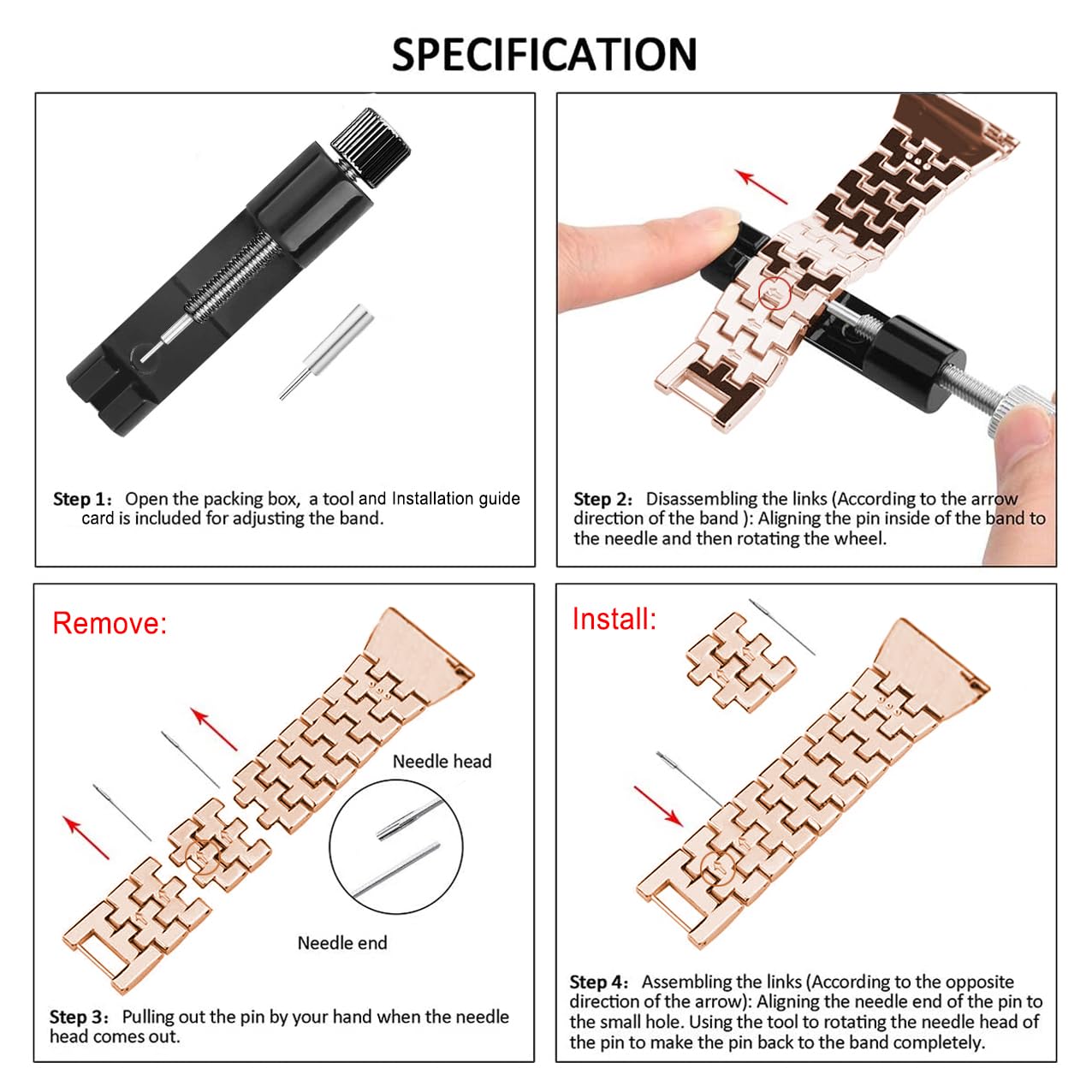 SPECIFICATION

Step 1: Open the packing box, a tool and Installation guide card is included for adjusting the band.

Step 2: Disassembling the links (According to the arrow direction of the band ): Aligning the pin inside of the band to the needle and then rotating the wheel.

Remove:

Needle head

Needle end

Step 3: Pulling out the pin by your hand when the needle head comes out.

Install:

Step 4: Assembling the links (According to the opposite direction of the arrow): Aligning the needle end of the pin to the small hole. Using the tool to rotating the needle head of the pin to make the pin back to the band completely.