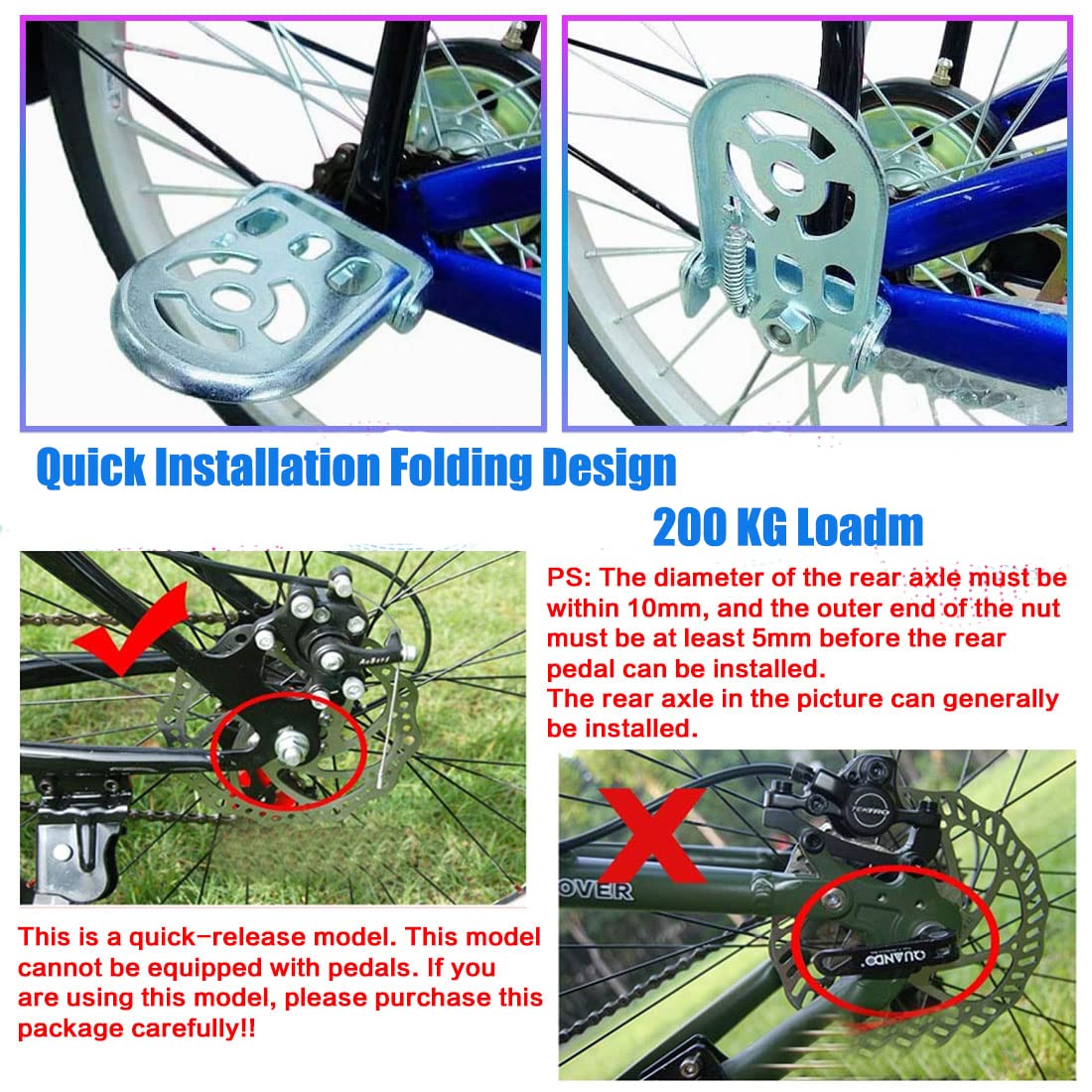 Quick Installation Folding Design

200 KG Loadm

PS: The diameter of the rear axle must be within 10mm, and the outer end of the nut must be at least 5mm before the rear pedal can be installed.
The rear axle in the picture can generally be installed.

TEKTRO

OVER

QUANDO

This is a quick-release model. This model cannot be equipped with pedals. If you are using this model, please purchase this package carefully!!