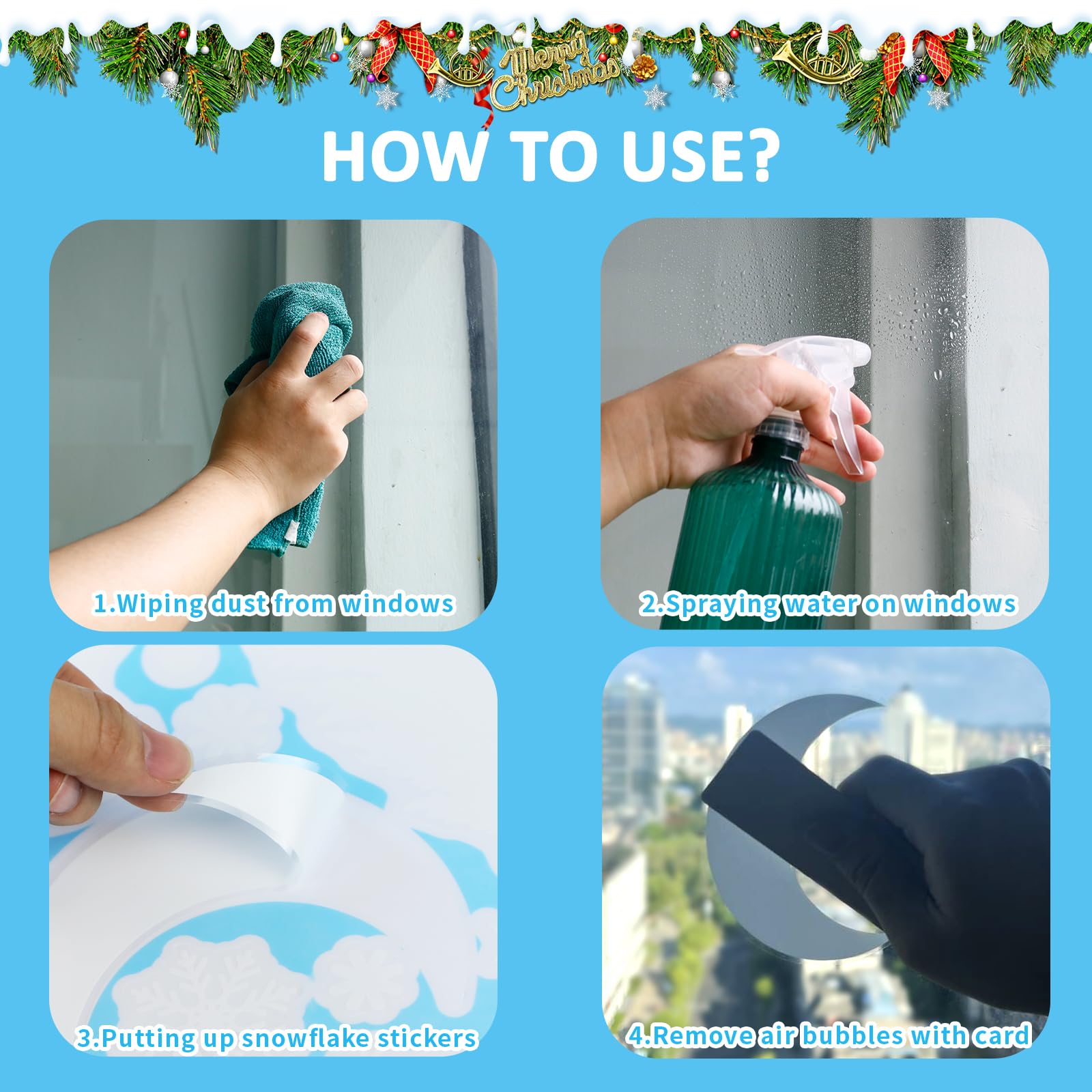 Merry Christmas

HOW TO USE?

1.Wiping dust from windows

2.Spraying water on windows

3.Putting up snowflake stickers

4.Remove air bubbles with card