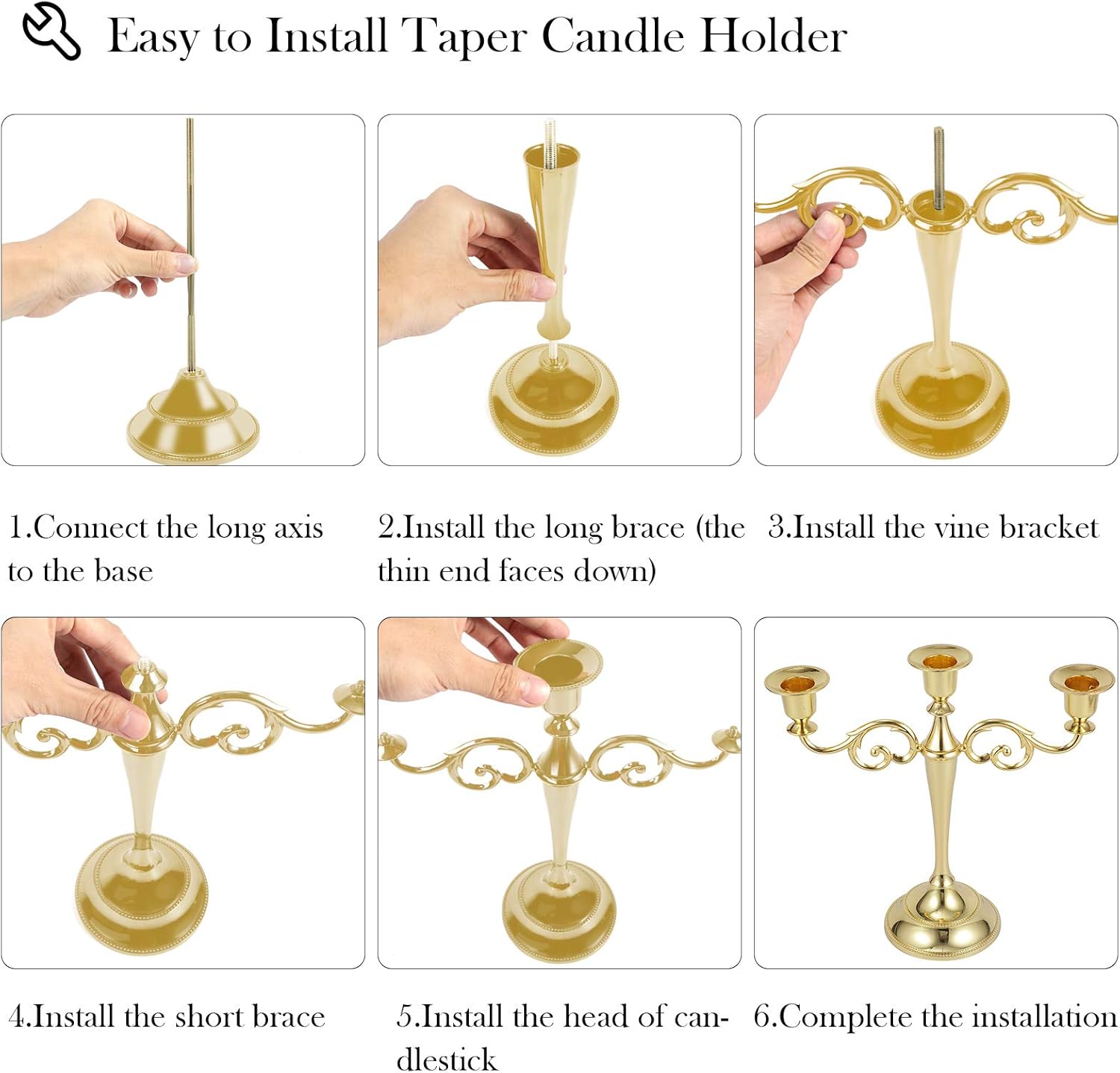 Easy to Install Taper Candle Holder

1.Connect the long axis to the base

2.Install the long brace (the thin end faces down)

3.Install the vine bracket

4.Install the short brace

5.Install the head of candlestick

6.Complete the installation