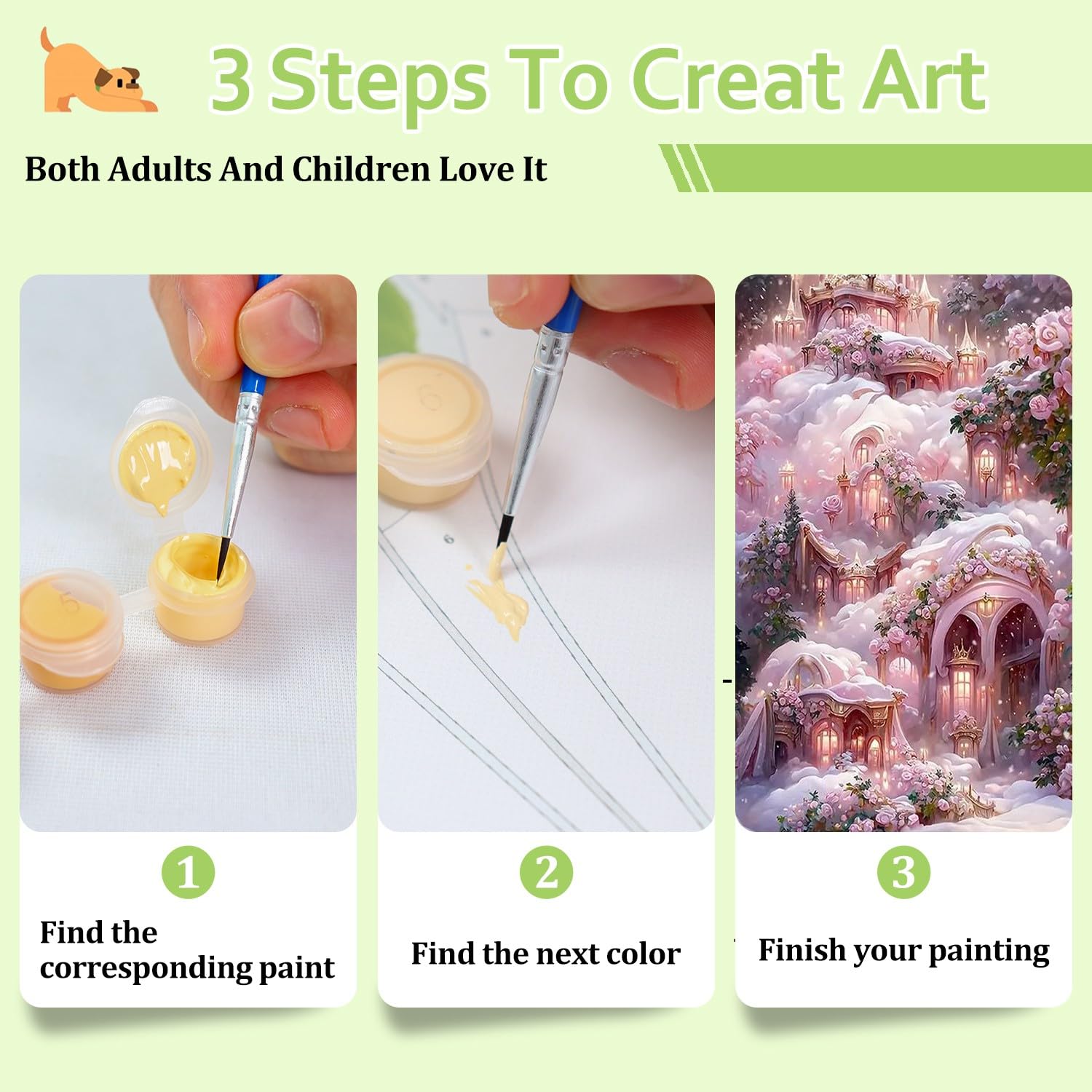 3 Steps To Creat Art

Both Adults And Children Love It

6

6

6

1

Find the corresponding paint

2

Find the next color

3

Finish your painting