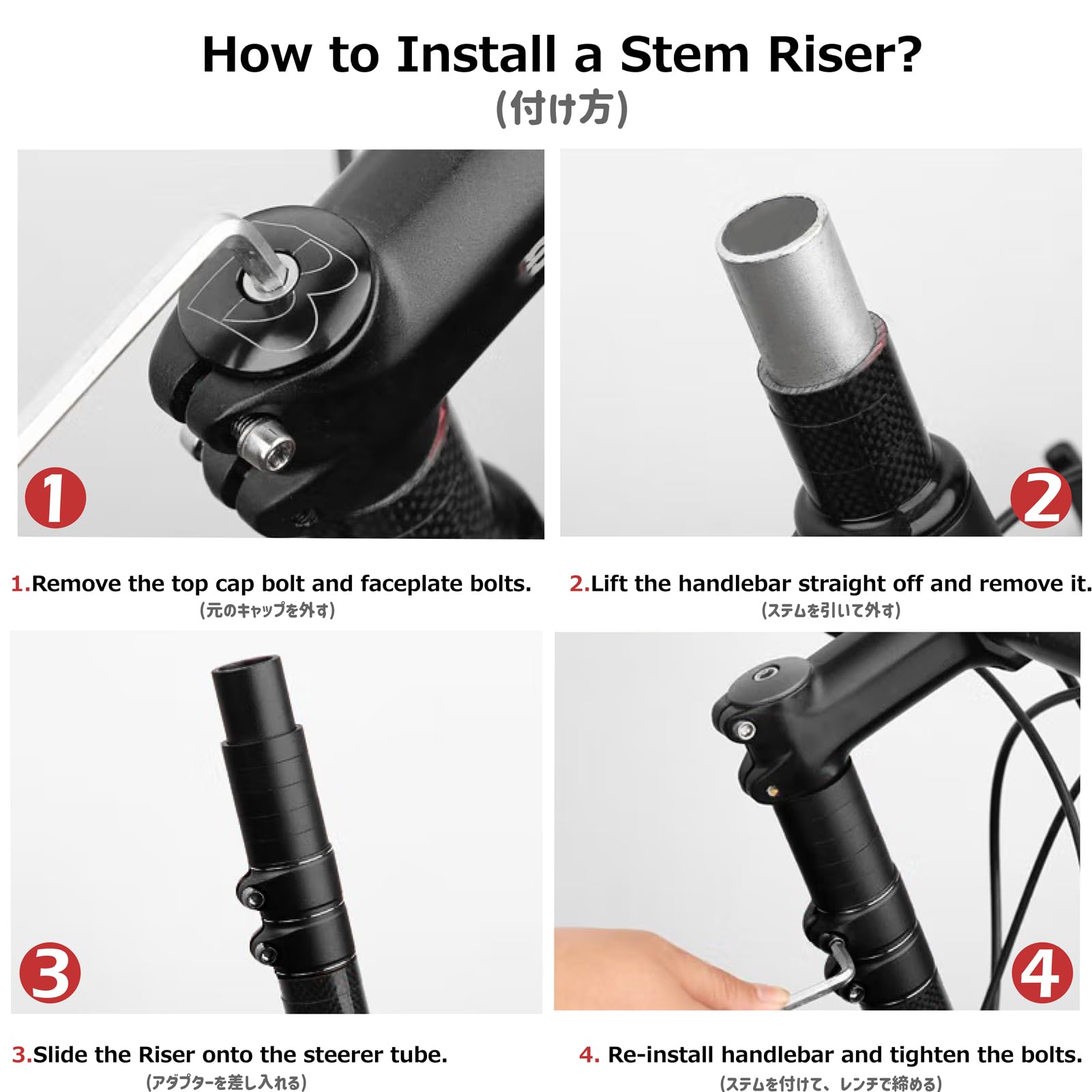 How to Install a Stem Riser?
(付け方)

1

2

1.Remove the top cap bolt and faceplate bolts.
(元のキャップを外す)

2.Lift the handlebar straight off and remove it.
(ステムを引いて外す)

3

4

3.Slide the Riser onto the steerer tube.
(アダプターを差し入れる)

4. Re-install handlebar and tighten the bolts.
(ステムを付けて、レンチで締める)