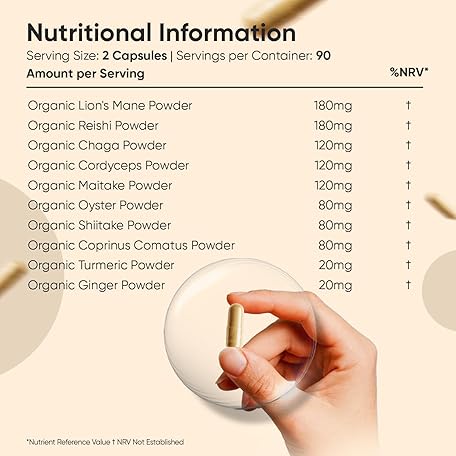 Nutritional Information

Serving Size: 2 Capsules | Servings per Container: 90

| Amount per Serving | | %NRV* |
|---|---|---|
| Organic Lion's Mane Powder | 180mg | † |
| Organic Reishi Powder | 180mg | † |
| Organic Chaga Powder | 120mg | † |
| Organic Cordyceps Powder | 120mg | † |
| Organic Maitake Powder | 120mg | † |
| Organic Oyster Powder | 80mg | † |
| Organic Shiitake Powder | 80mg | † |
| Organic Coprinus Comatus Powder | 80mg | † |
| Organic Turmeric Powder | 20mg | † |
| Organic Ginger Powder | 20mg | † |

*Nutrient Reference Value † NRV Not Established