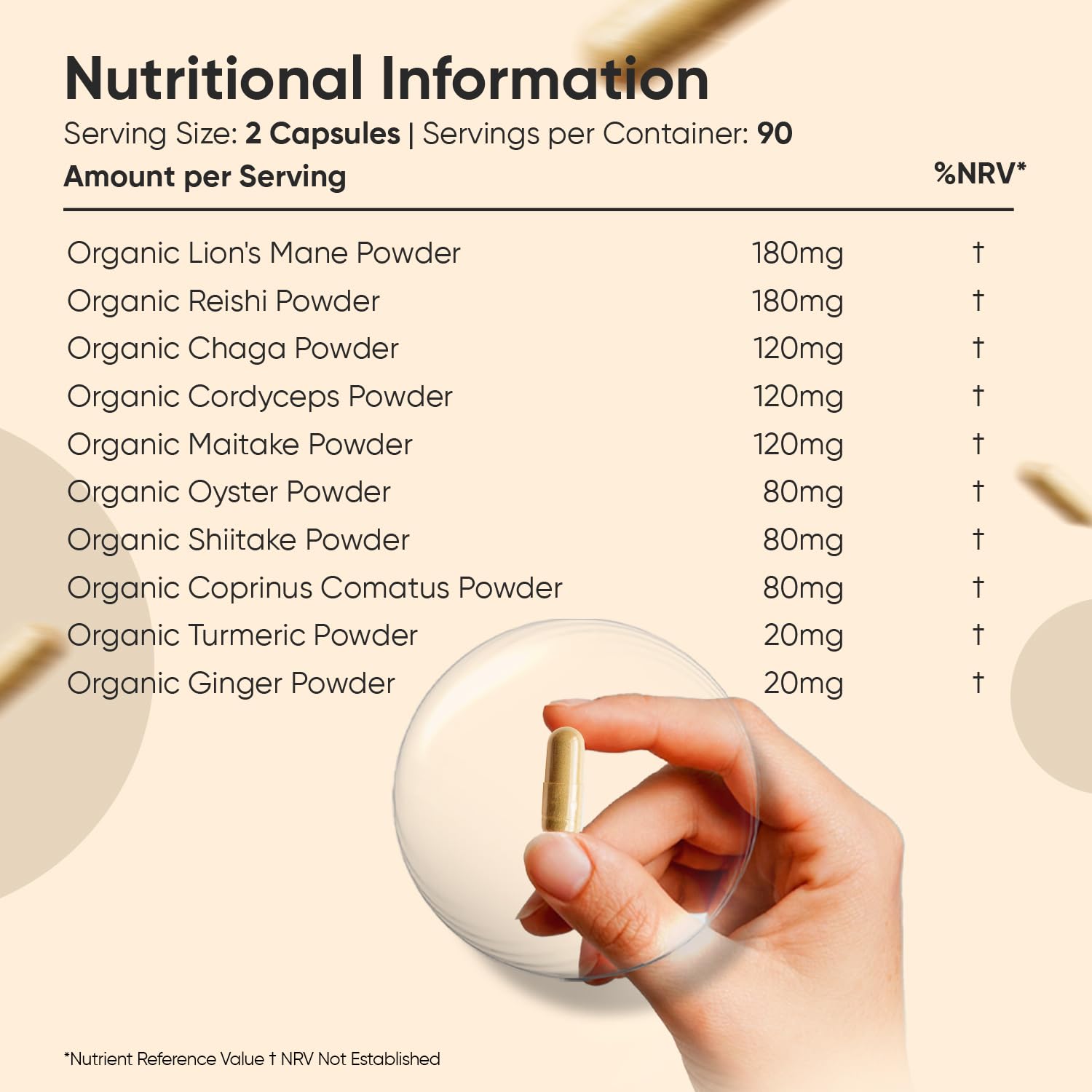 Nutritional Information

Serving Size: 2 Capsules | Servings per Container: 90

| Amount per Serving | | %NRV* |
|---|---|---|
| Organic Lion's Mane Powder | 180mg | † |
| Organic Reishi Powder | 180mg | † |
| Organic Chaga Powder | 120mg | † |
| Organic Cordyceps Powder | 120mg | † |
| Organic Maitake Powder | 120mg | † |
| Organic Oyster Powder | 80mg | † |
| Organic Shiitake Powder | 80mg | † |
| Organic Coprinus Comatus Powder | 80mg | † |
| Organic Turmeric Powder | 20mg | † |
| Organic Ginger Powder | 20mg | † |

*Nutrient Reference Value † NRV Not Established