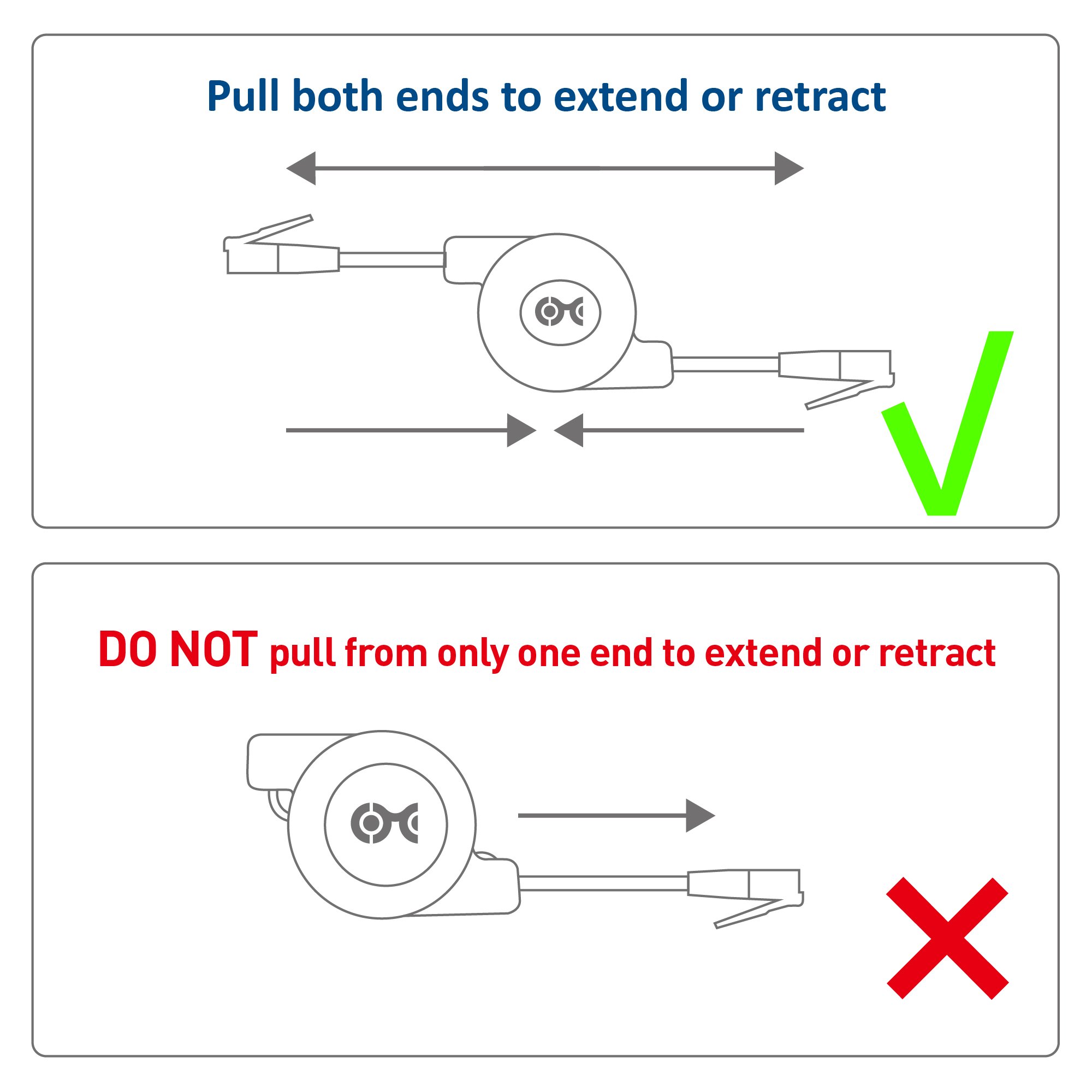 Pull both ends to extend or retract

DO NOT pull from only one end to extend or retract