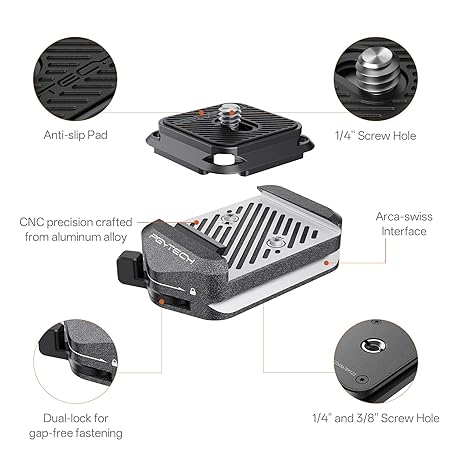 Anti-slip Pad

1/4" Screw Hole

CNC precision crafted from aluminum alloy

PGYTECH

Arca-swiss Interface

Dual-lock for gap-free fastening

1/4" and 3/8" Screw Hole