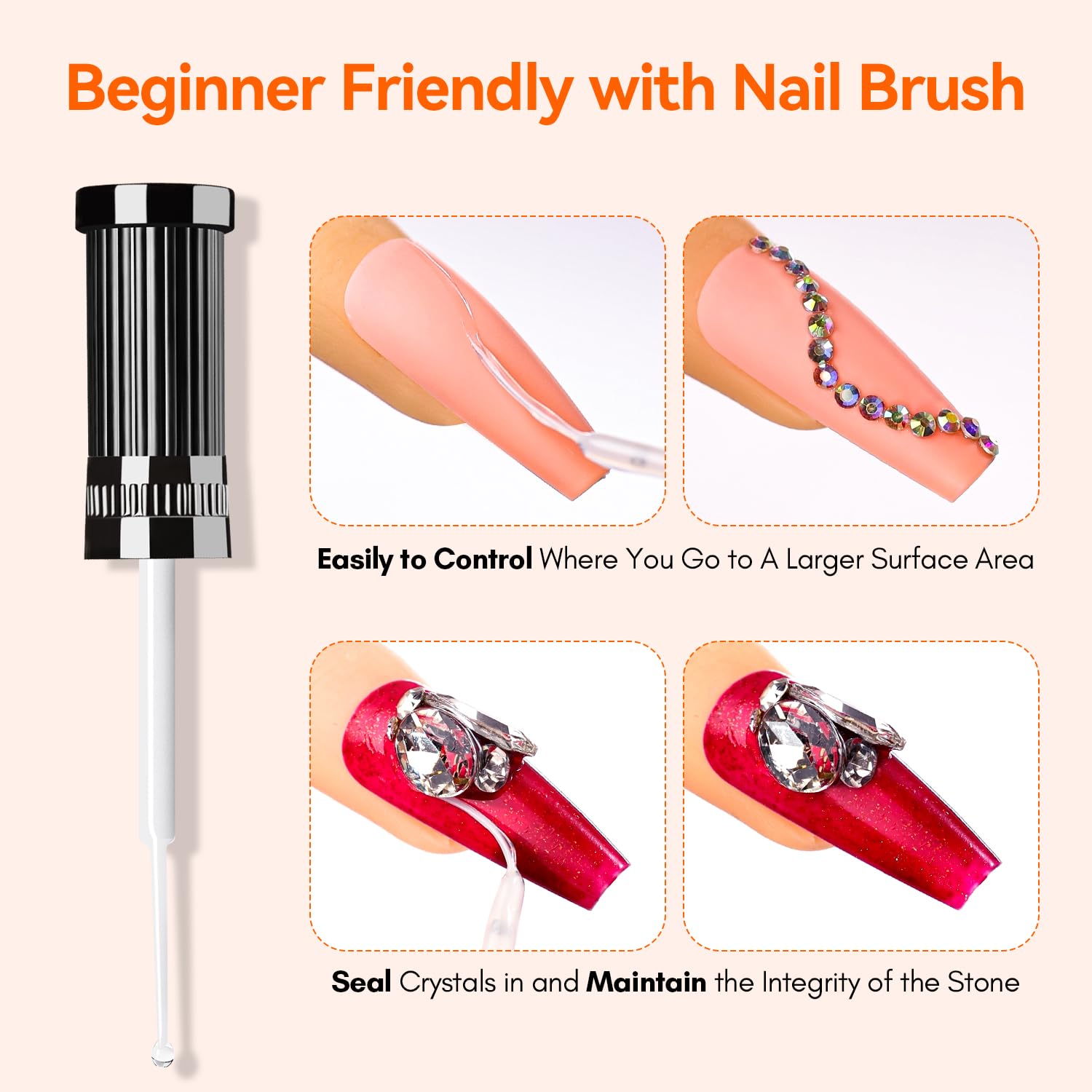 Beginner Friendly with Nail Brush

Easily to Control Where You Go to A Larger Surface Area

Seal Crystals in and Maintain the Integrity of the Stone