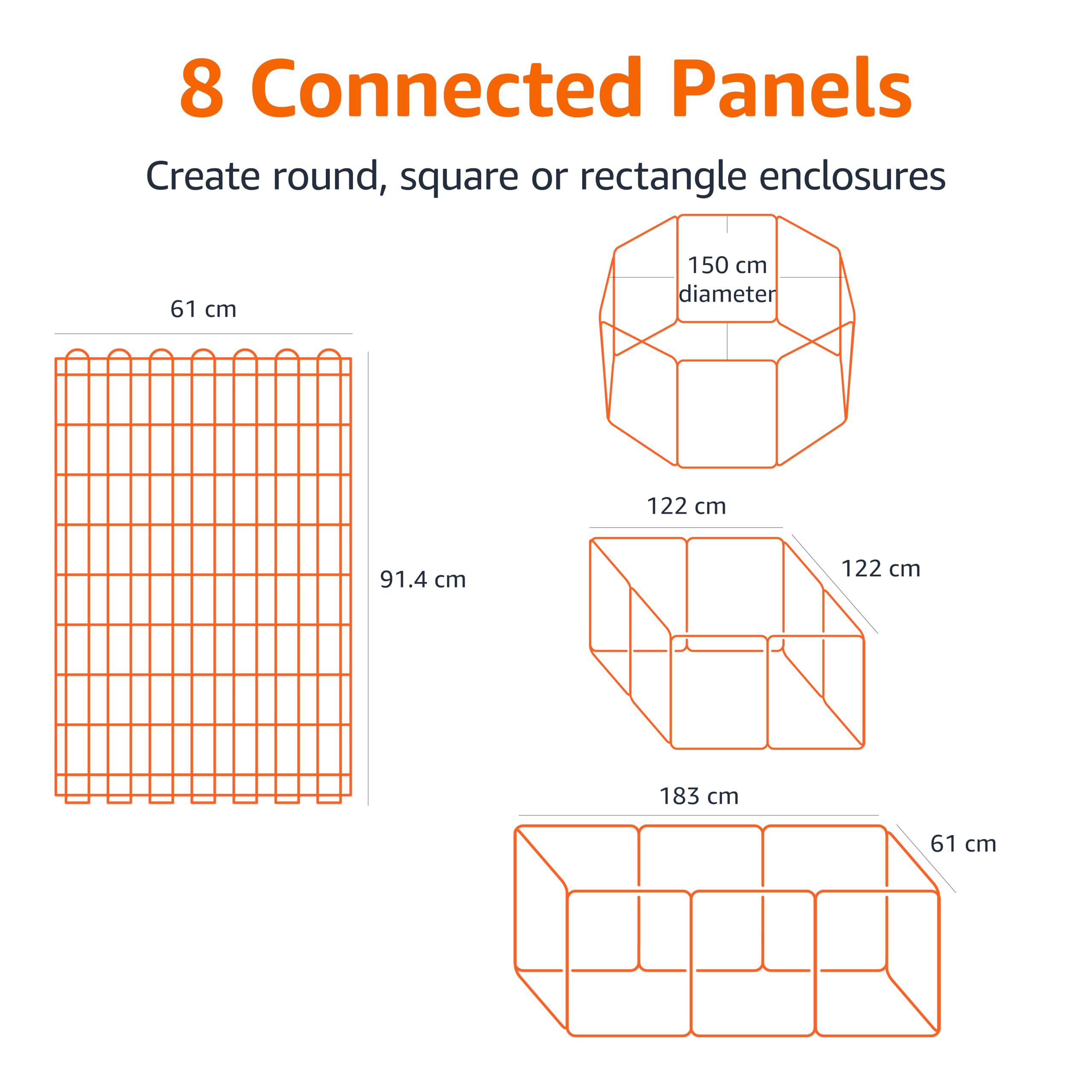 8 Connected Panels

Create round, square or rectangle enclosures

61 cm

91.4 cm

150 cm diameter

122 cm

122 cm

183 cm

61 cm