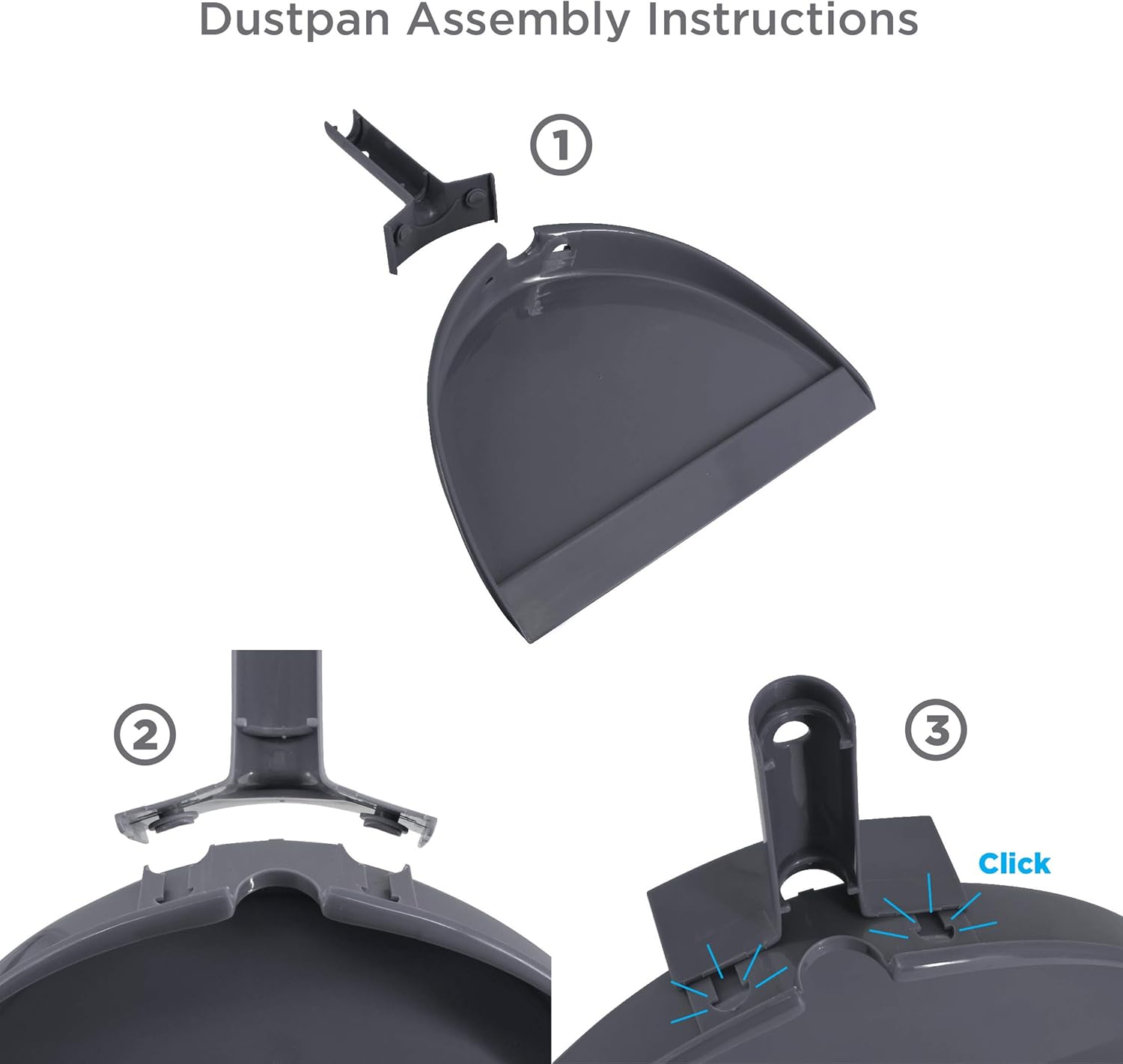 Dustpan Assembly Instructions

1

2

3

Click