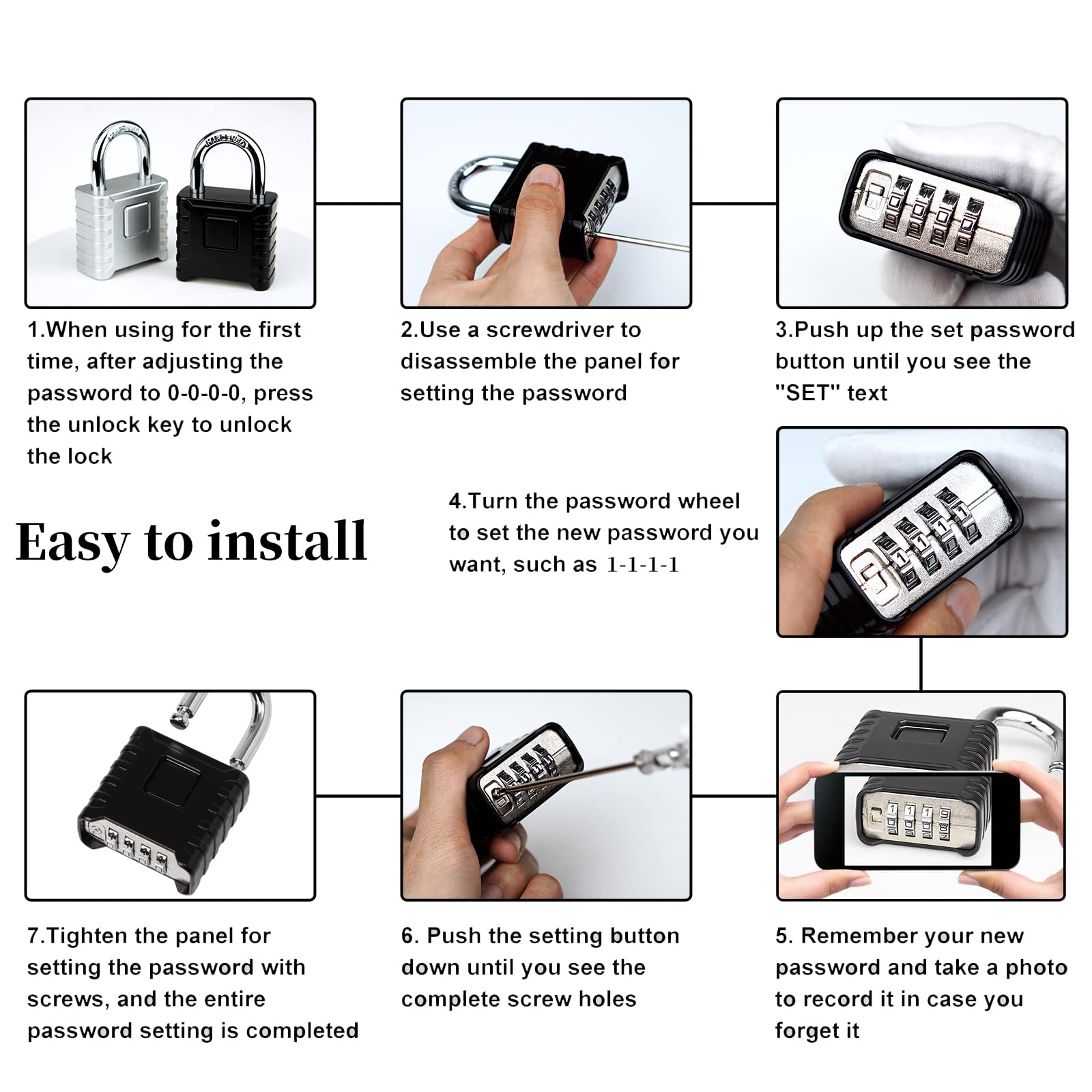 1.When using for the first time, after adjusting the password to 0-0-0-0, press the unlock key to unlock the lock

2.Use a screwdriver to disassemble the panel for setting the password

3.Push up the set password button until you see the "SET" text

Easy to install

4.Turn the password wheel to set the new password you want, such as 1-1-1-1

7.Tighten the panel for setting the password with screws, and the entire password setting is completed

6. Push the setting button down until you see the complete screw holes

5. Remember your new password and take a photo to record it in case you forget it