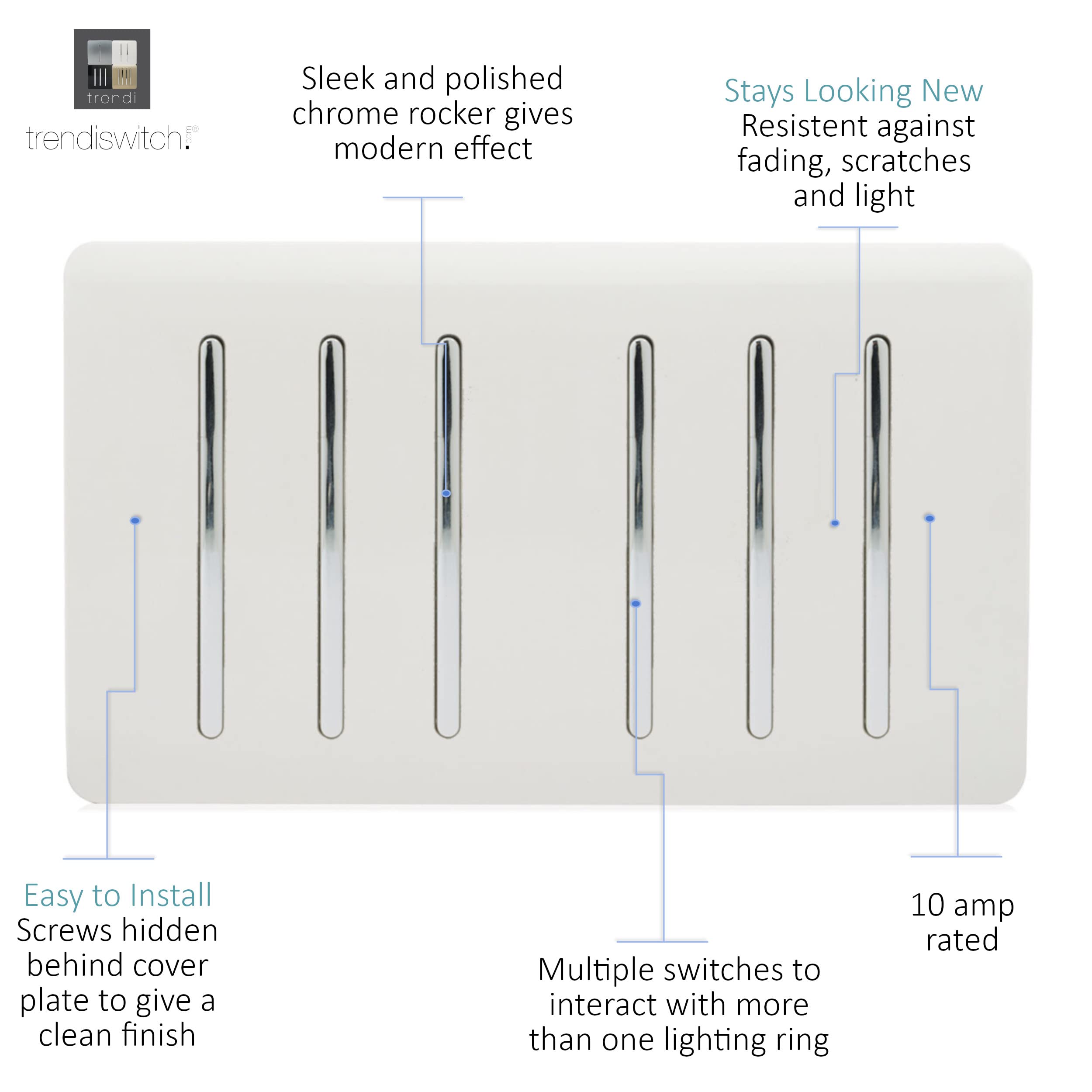 trendi

trendiswitch.com®

Sleek and polished chrome rocker gives modern effect

Stays Looking New
Resistent against fading, scratches and light

Easy to Install
Screws hidden behind cover plate to give a clean finish

Multiple switches to interact with more than one lighting ring

10 amp rated