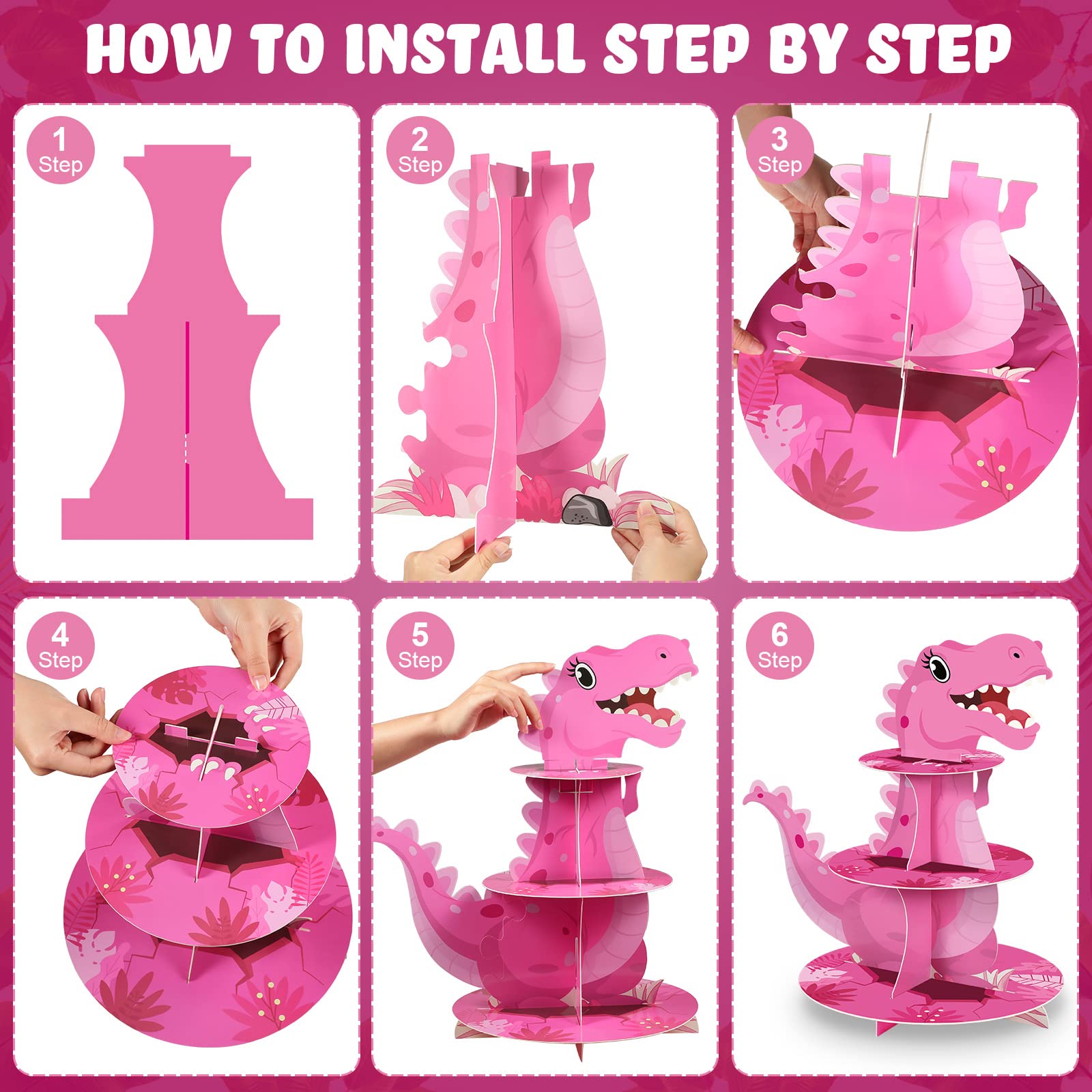 HOW TO INSTALL STEP BY STEP

1 Step

2 Step

3 Step

4 Step

5 Step

6 Step