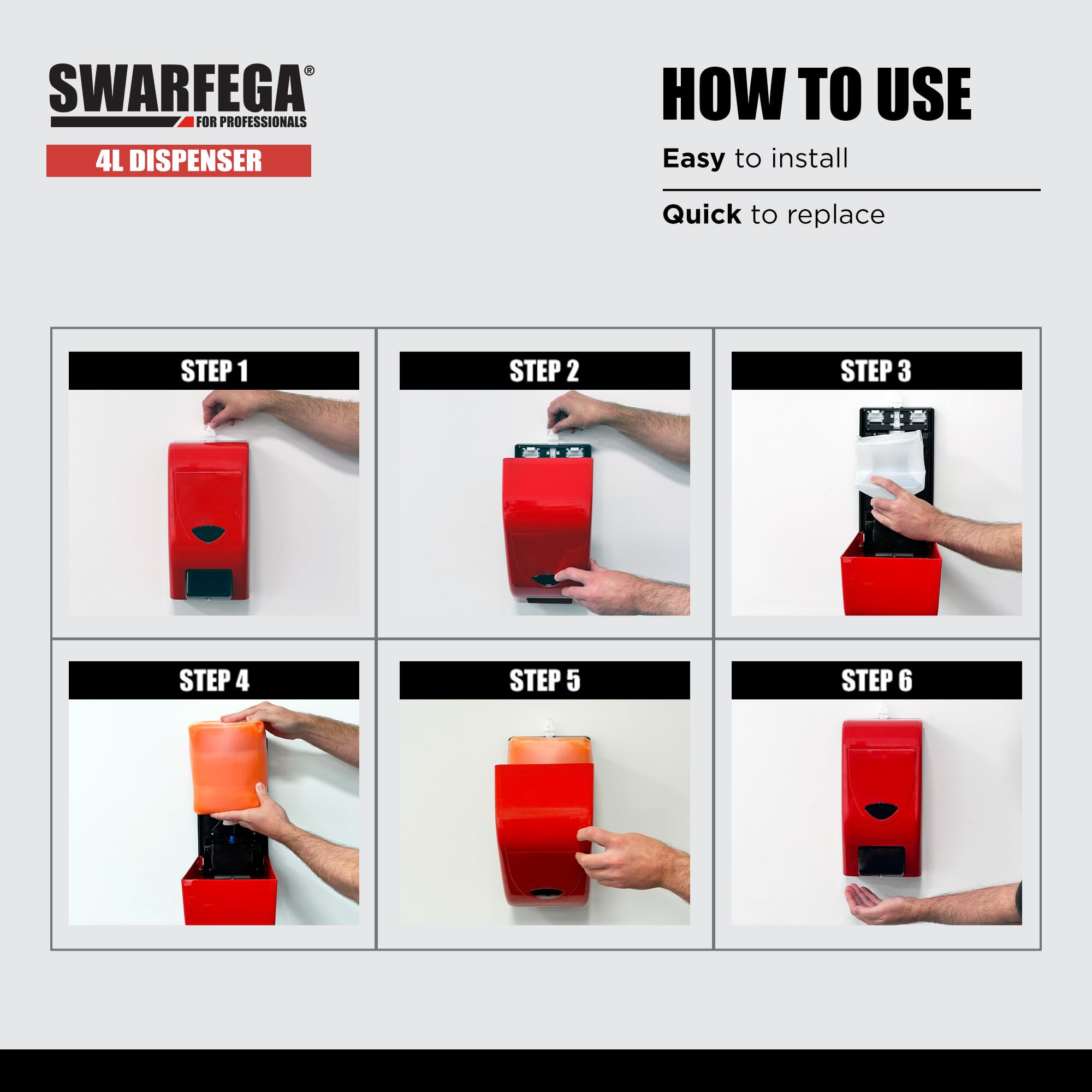 SWARFEGA®
FOR PROFESSIONALS
4L DISPENSER

HOW TO USE
Easy to install
Quick to replace

STEP 1
STEP 2
STEP 3
STEP 4
STEP 5
STEP 6