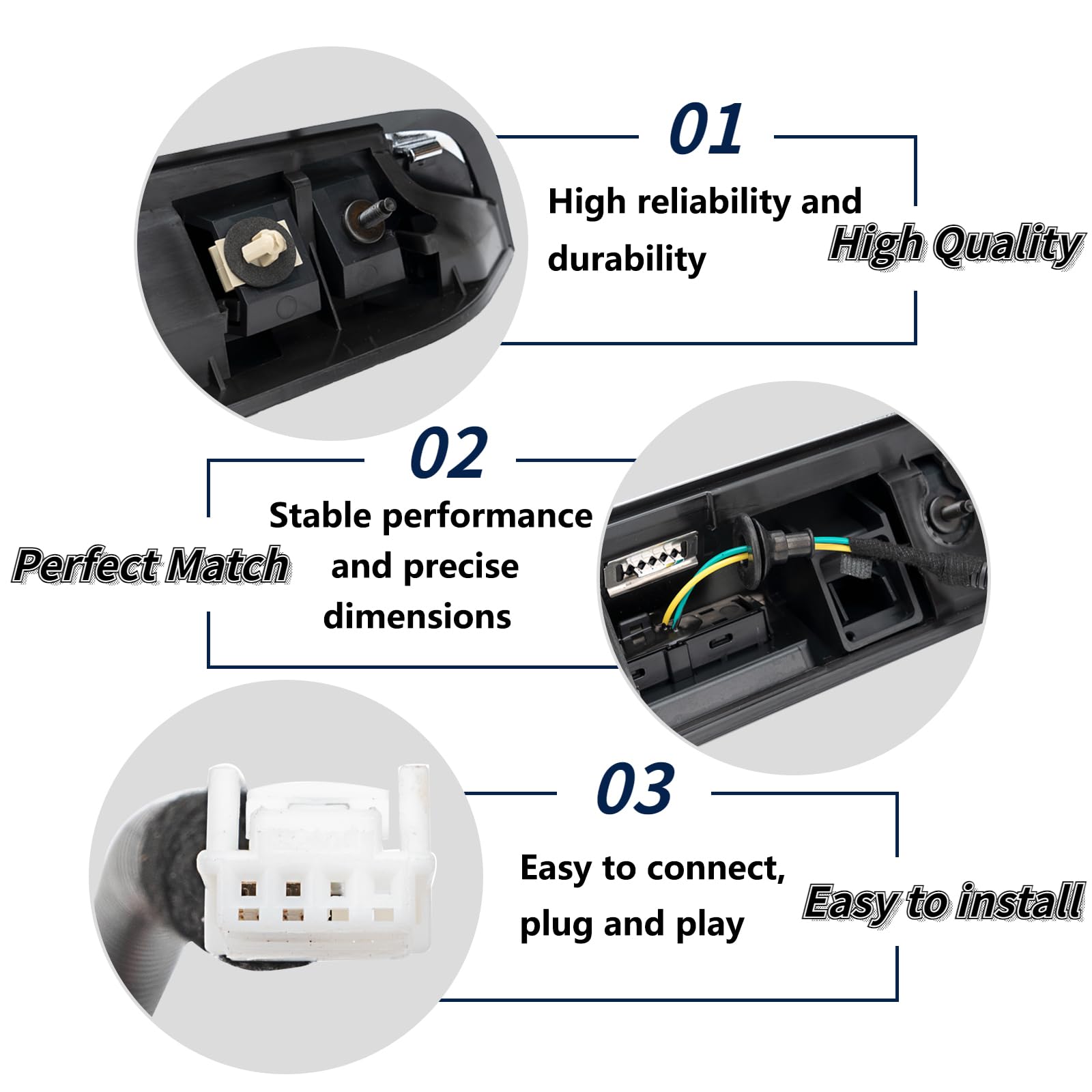 01

High reliability and durability

High Quality

02

Stable performance and precise dimensions

Perfect Match

03

Easy to connect, plug and play

Easy to install