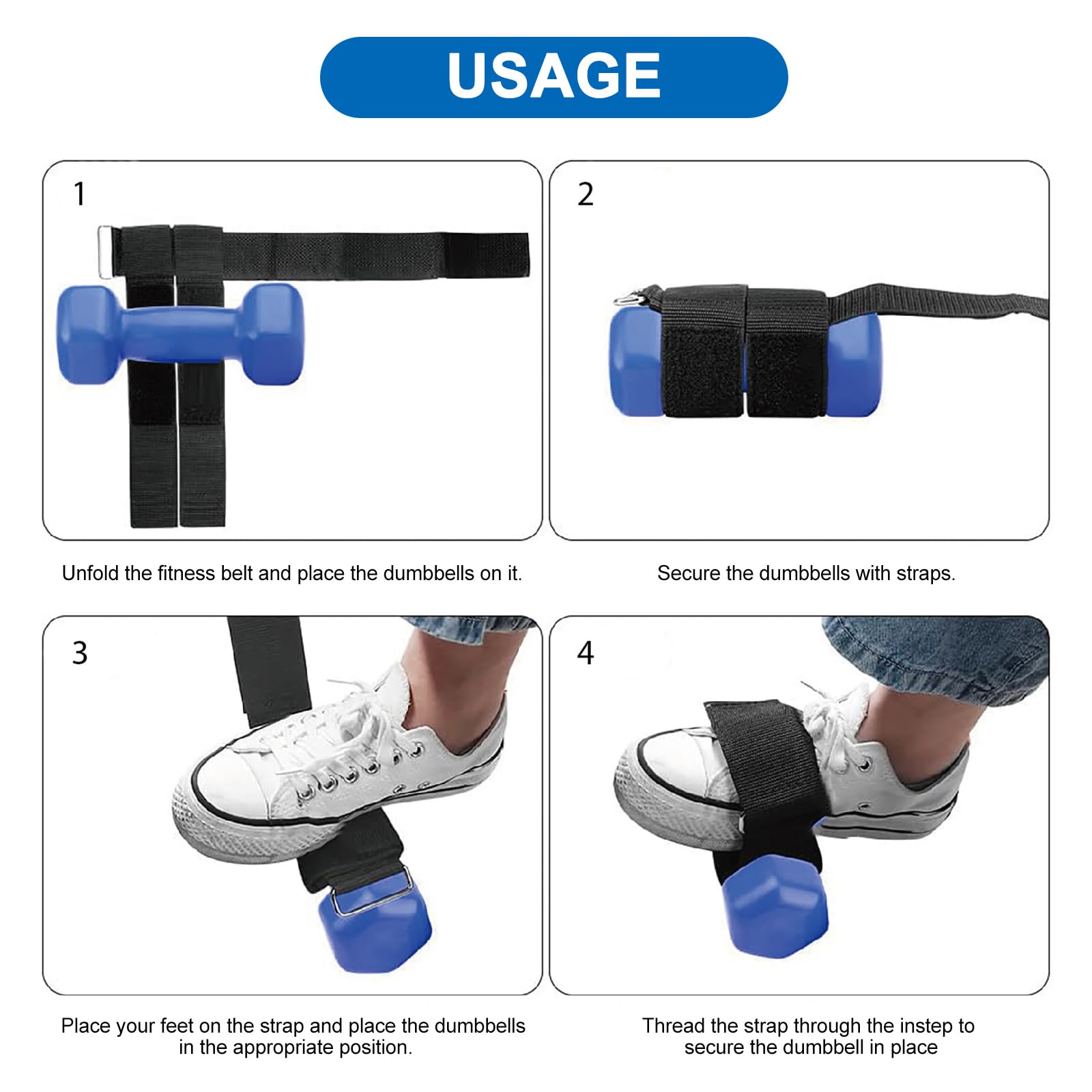 USAGE

1

Unfold the fitness belt and place the dumbbells on it.

2

Secure the dumbbells with straps.

3

Place your feet on the strap and place the dumbbells in the appropriate position.

4

Thread the strap through the instep to secure the dumbbell in place