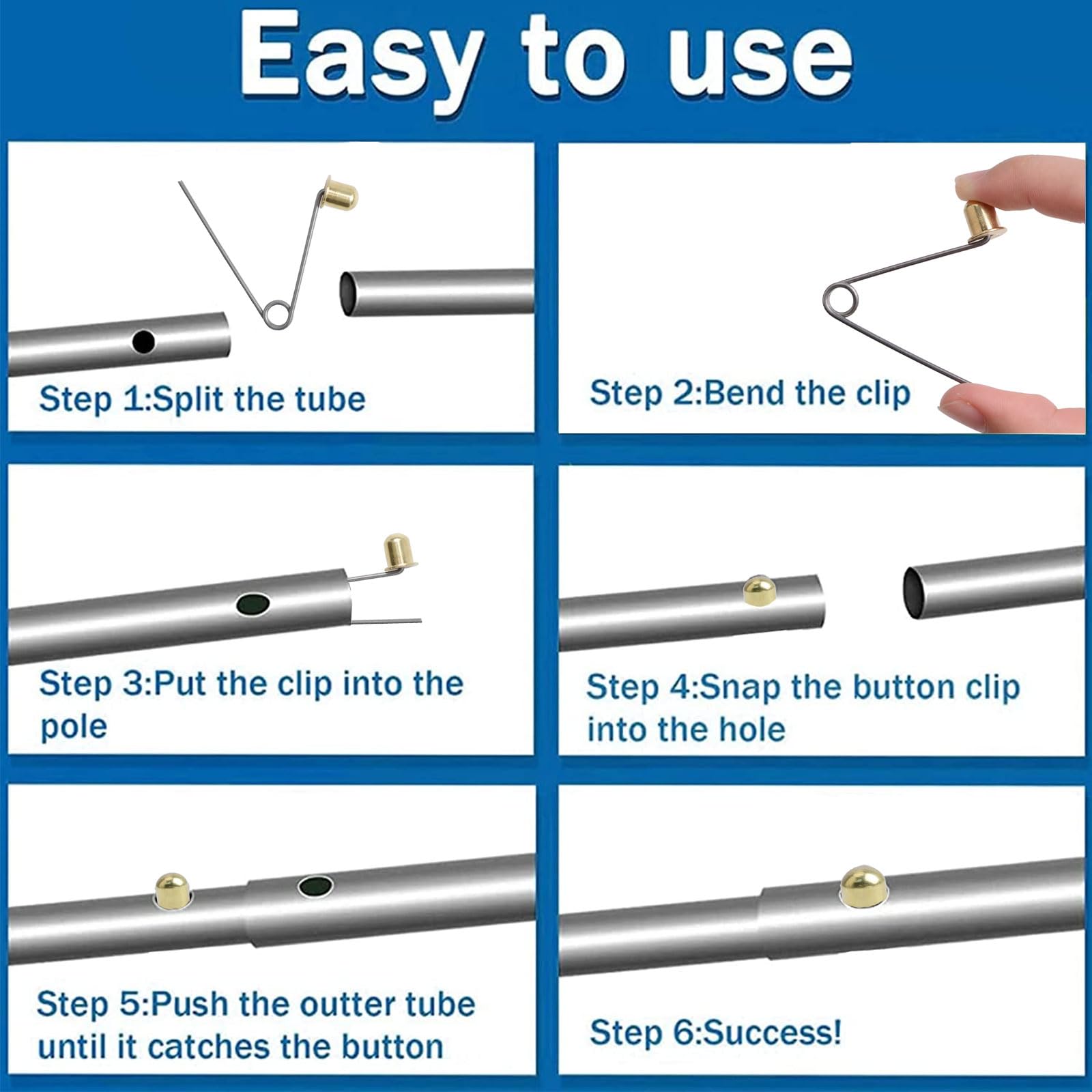 Easy to use

Step 1:Split the tube

Step 2:Bend the clip

Step 3:Put the clip into the pole

Step 4:Snap the button clip into the hole

Step 5:Push the outter tube until it catches the button

Step 6:Success!