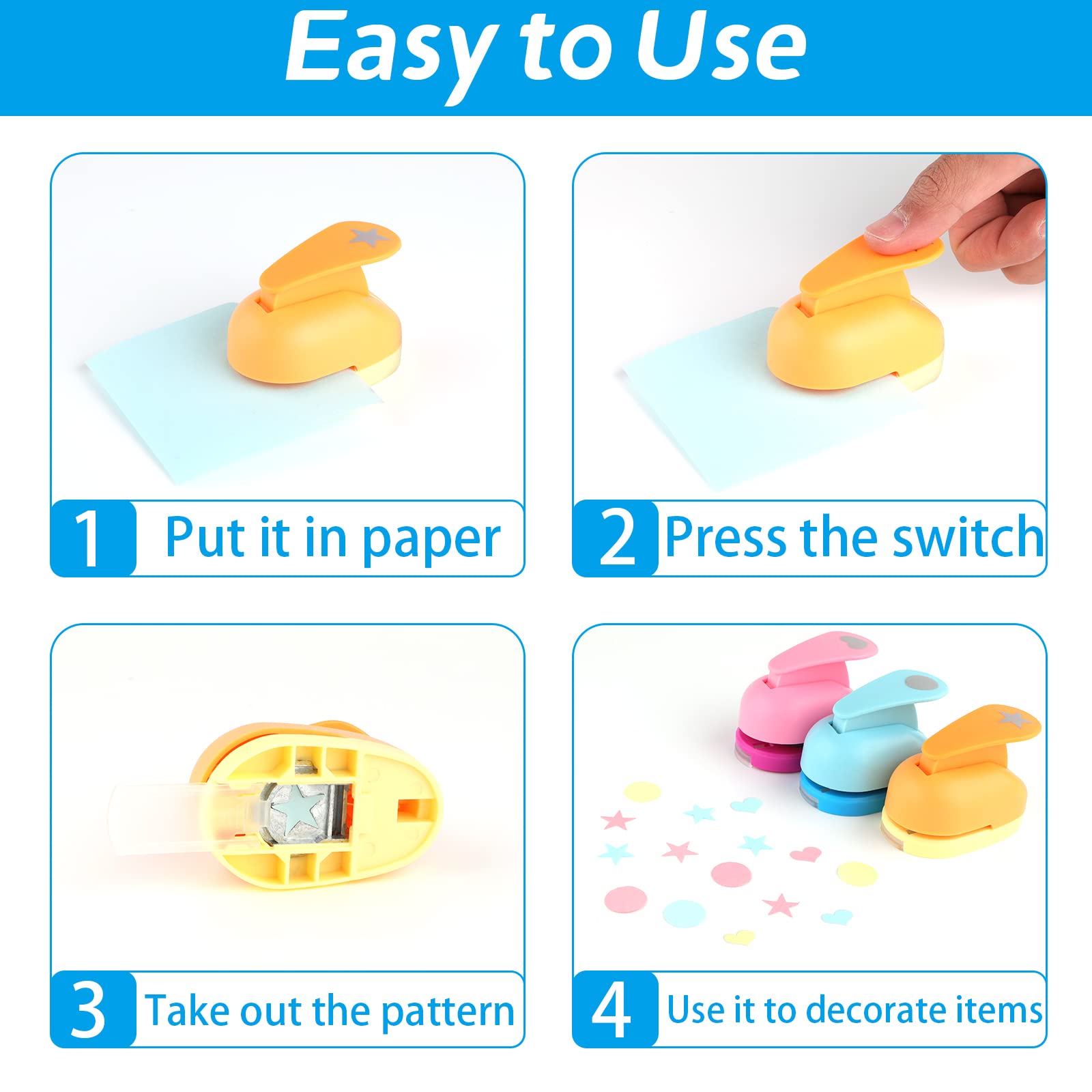 Easy to Use

1 Put it in paper

2 Press the switch

3 Take out the pattern

4 Use it to decorate items