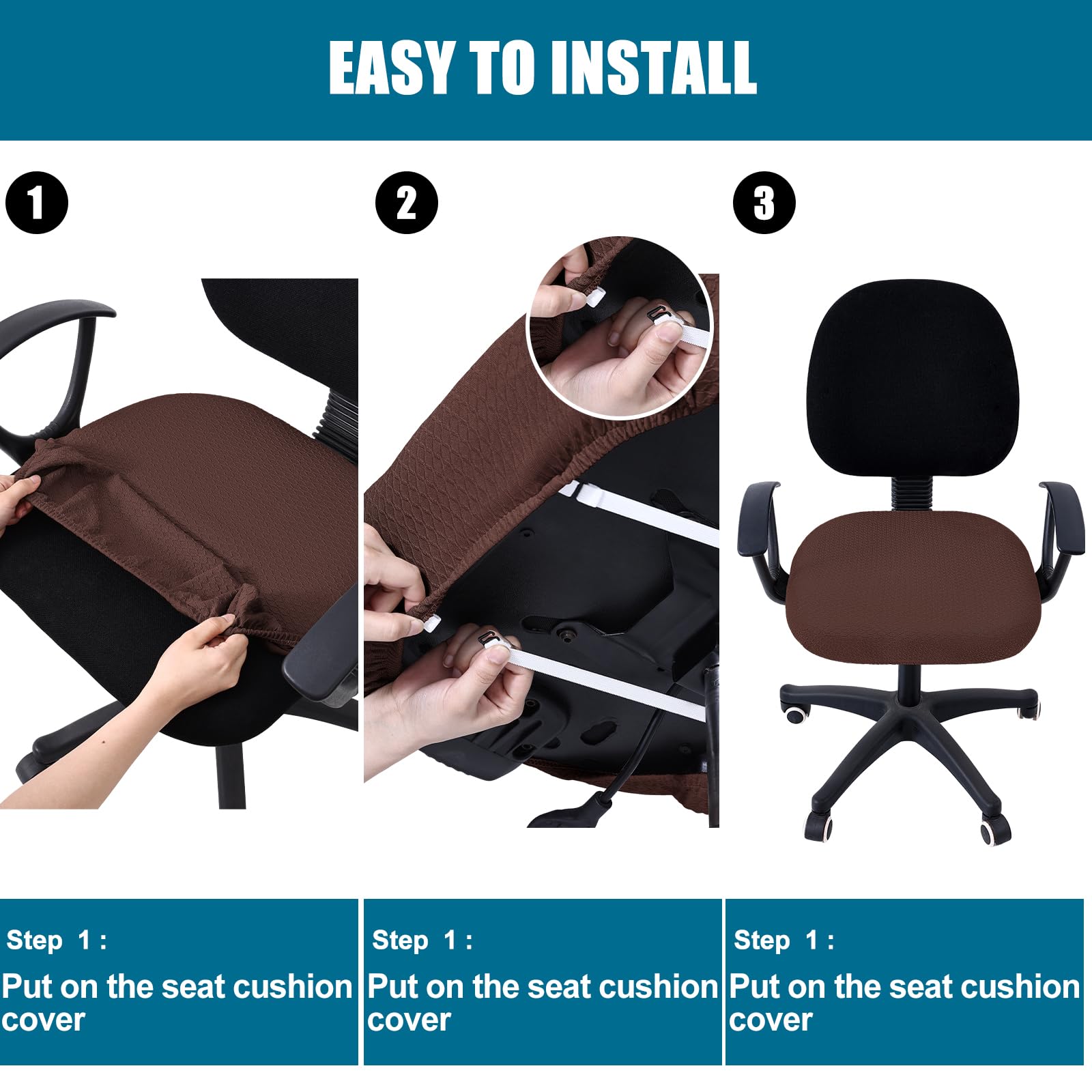 EASY TO INSTALL

1

2

3

Step 1 :
Put on the seat cushion cover

Step 1 :
Put on the seat cushion cover

Step 1 :
Put on the seat cushion cover