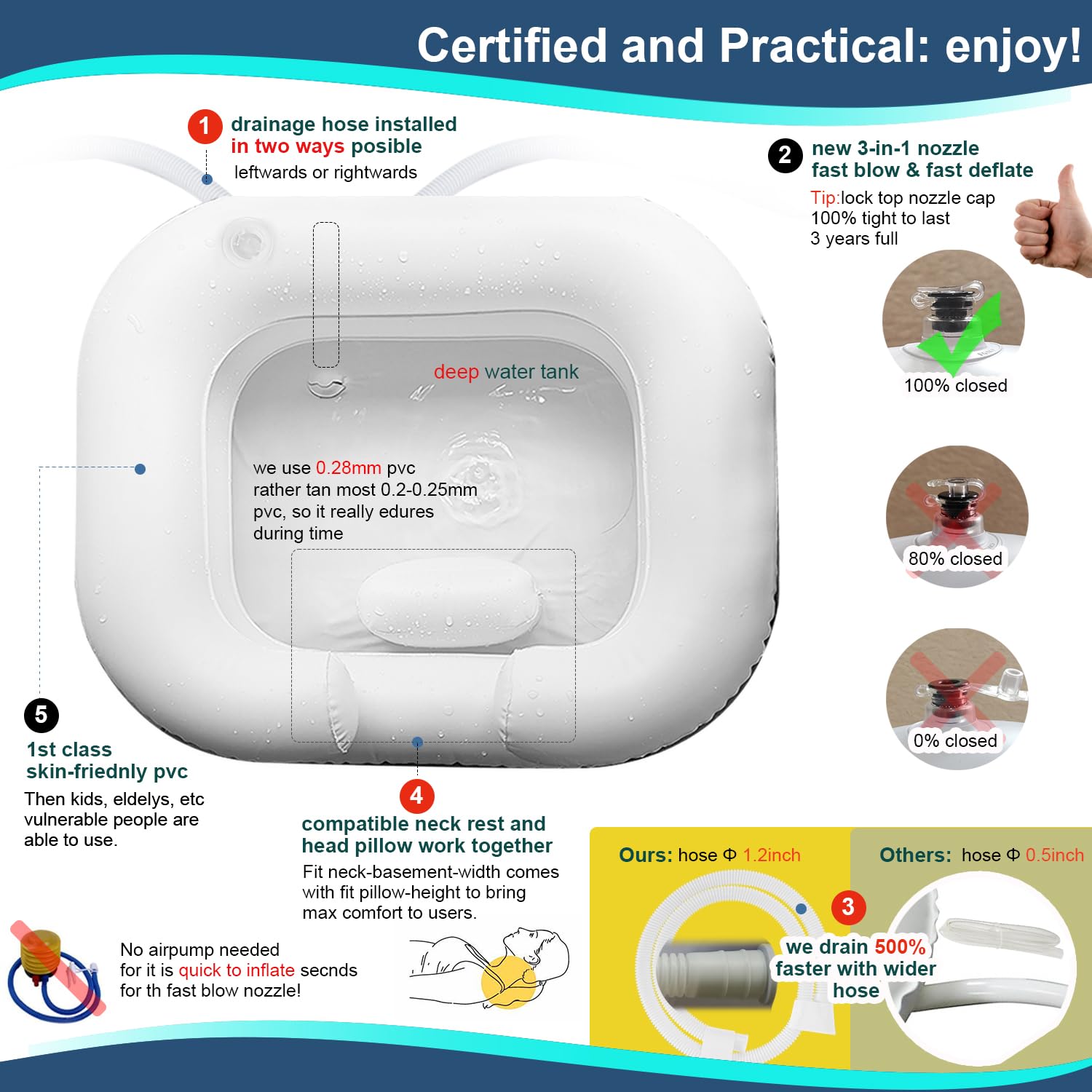 Certified and Practical: enjoy!

1 drainage hose installed in two ways posible
leftwards or rightwards

2 new 3-in-1 nozzle fast blow & fast deflate
Tip:lock top nozzle cap 100% tight to last 3 years full

100% closed

80% closed

0% closed

deep water tank

we use 0.28mm pvc rather tan most 0.2-0.25mm pvc, so it really edures during time

5
1st class skin-friednly pvc
Then kids, eldelys, etc vulnerable people are able to use.

4
compatible neck rest and head pillow work together
Fit neck-basement-width comes with fit pillow-height to bring max comfort to users.

No airpump needed for it is quick to inflate secnds for th fast blow nozzle!

Ours: hose Φ 1.2inch

Others: hose Φ 0.5inch

3
we drain 500% faster with wider hose