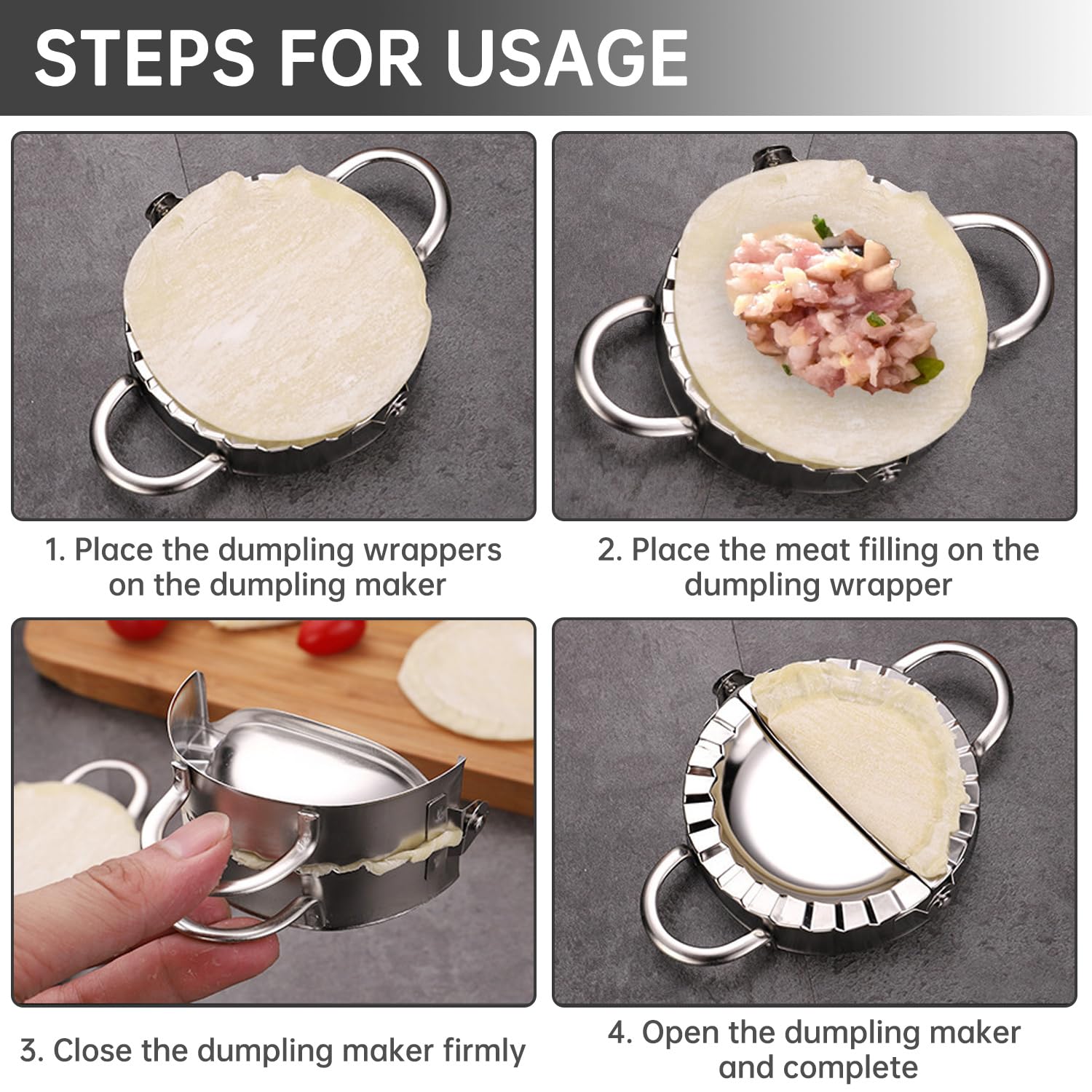 STEPS FOR USAGE

1. Place the dumpling wrappers on the dumpling maker

2. Place the meat filling on the dumpling wrapper

3. Close the dumpling maker firmly

4. Open the dumpling maker and complete