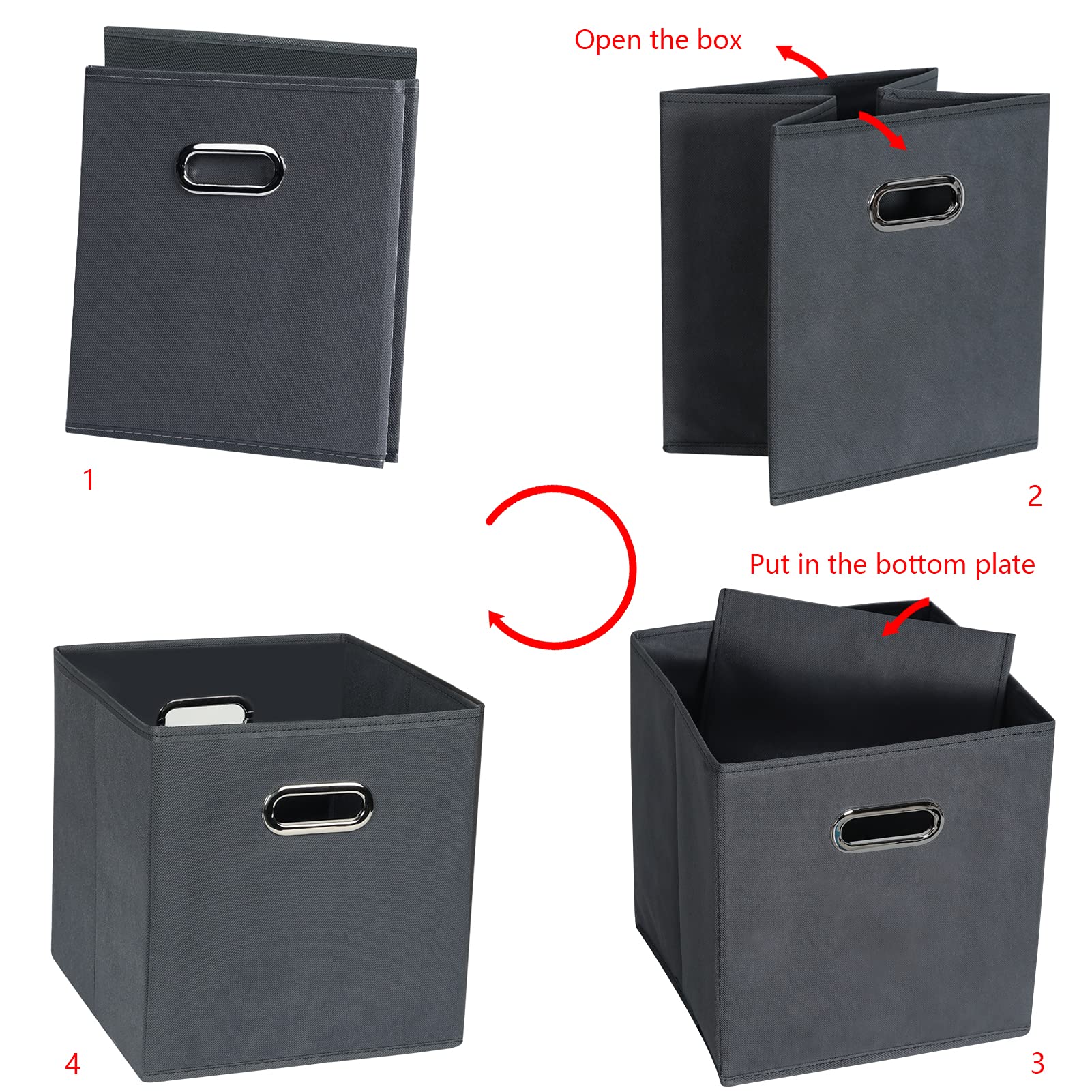 Open the box

1

2

Put in the bottom plate

4

3