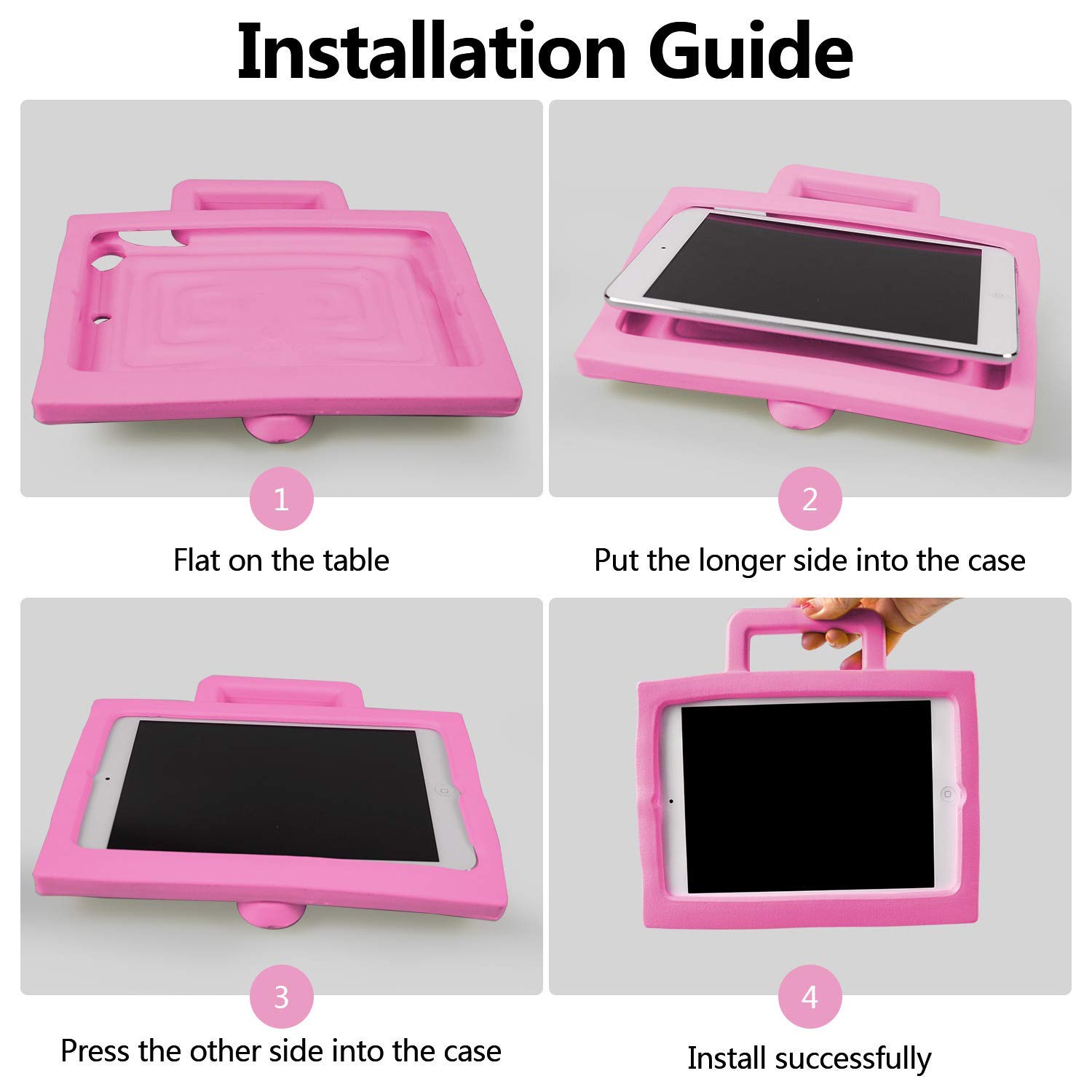 Installation Guide

1

Flat on the table

2

Put the longer side into the case

3

Press the other side into the case

4

Install successfully