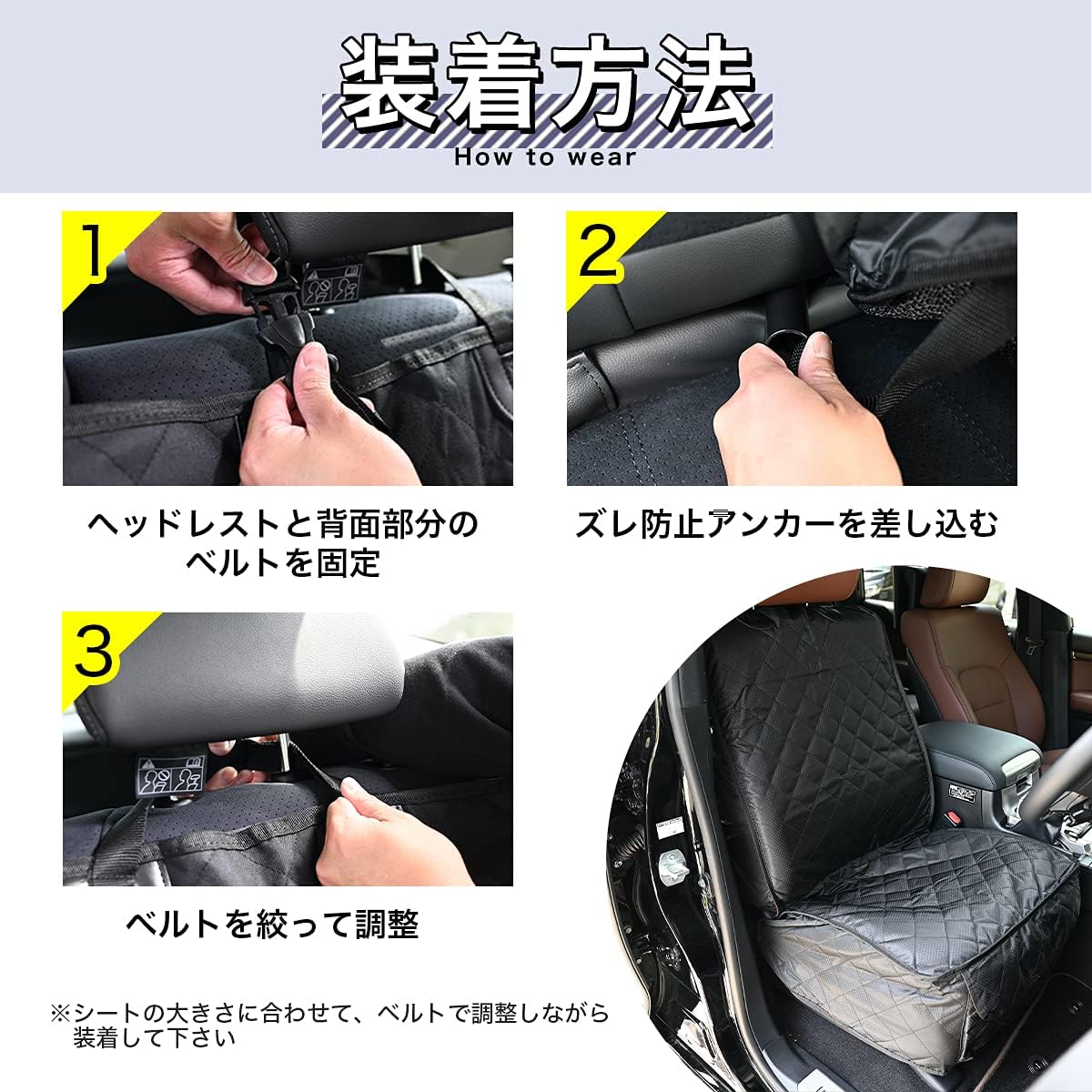 装着方法
How to wear

1

ヘッドレストと背面部分のベルトを固定

2

ズレ防止アンカーを差し込む

3

ベルトを絞って調整

※シートの大きさに合わせて、ベルトで調整しながら装着して下さい