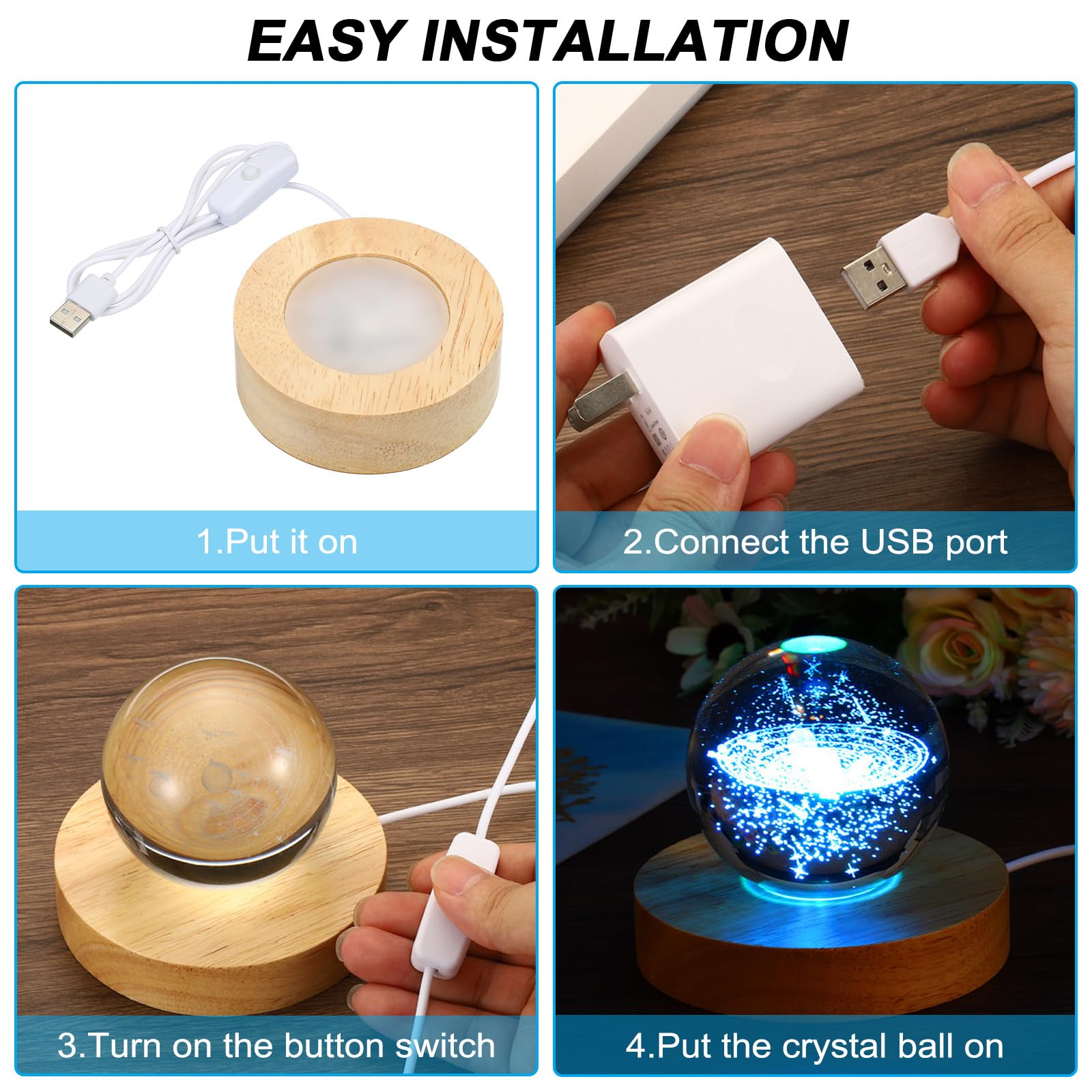 EASY INSTALLATION

1.Put it on

2.Connect the USB port

3.Turn on the button switch

4.Put the crystal ball on