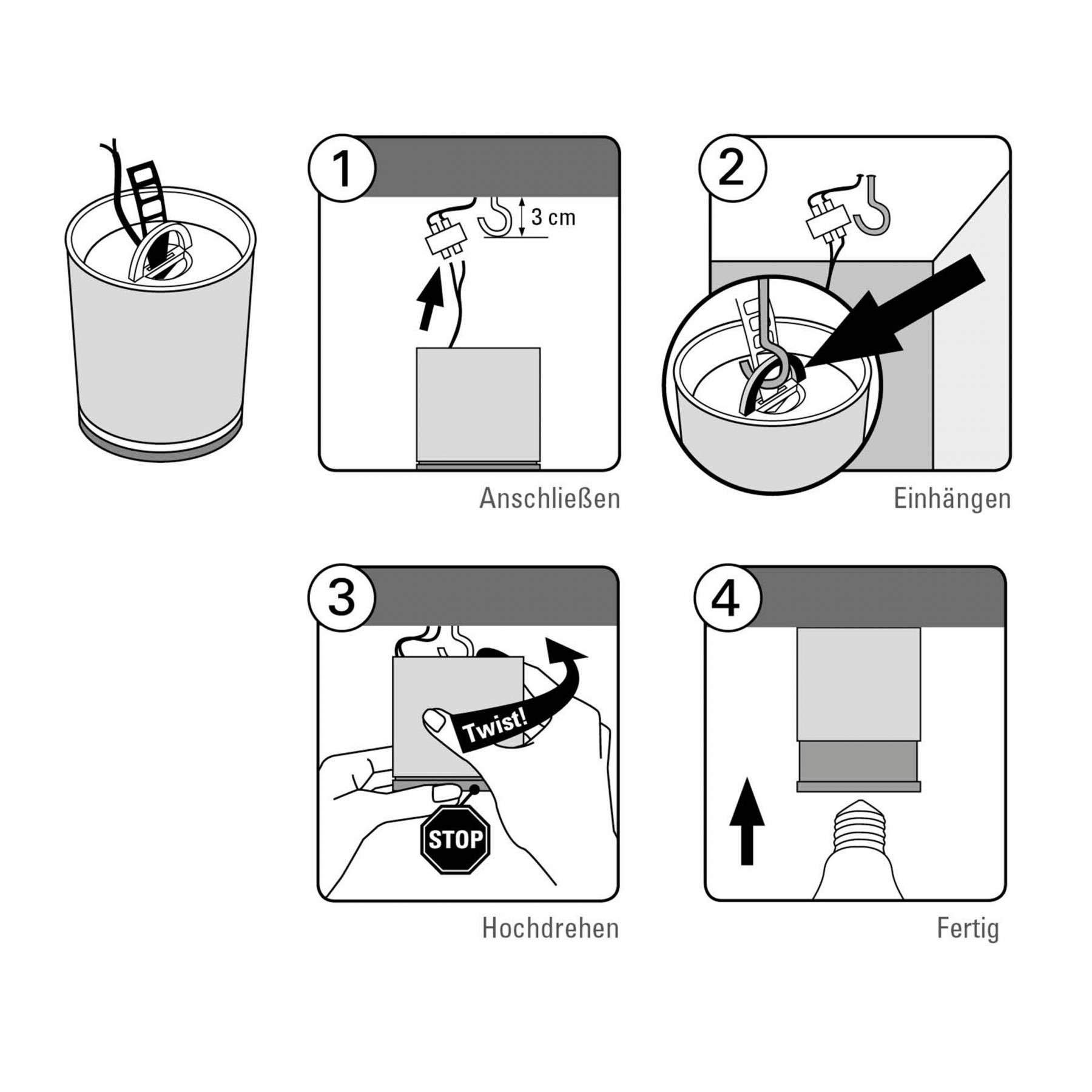 1

3 cm

Anschließen

2

Einhängen

3

Twist!

STOP

Hochdrehen

4

Fertig